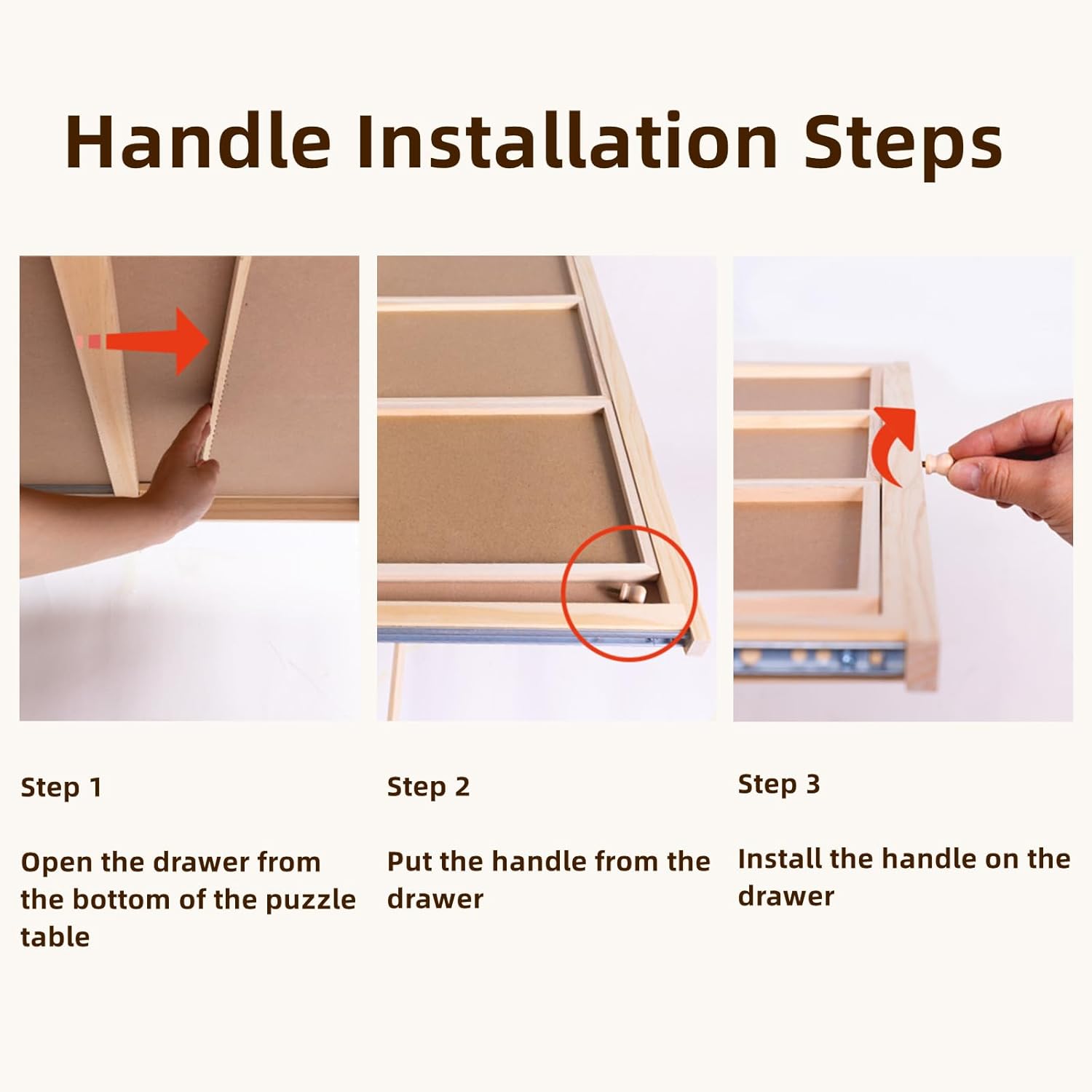 Handle Installation Steps

Step 1

Open the drawer from the bottom of the puzzle table

Step 2

Put the handle from the drawer

Step 3

Install the handle on the drawer