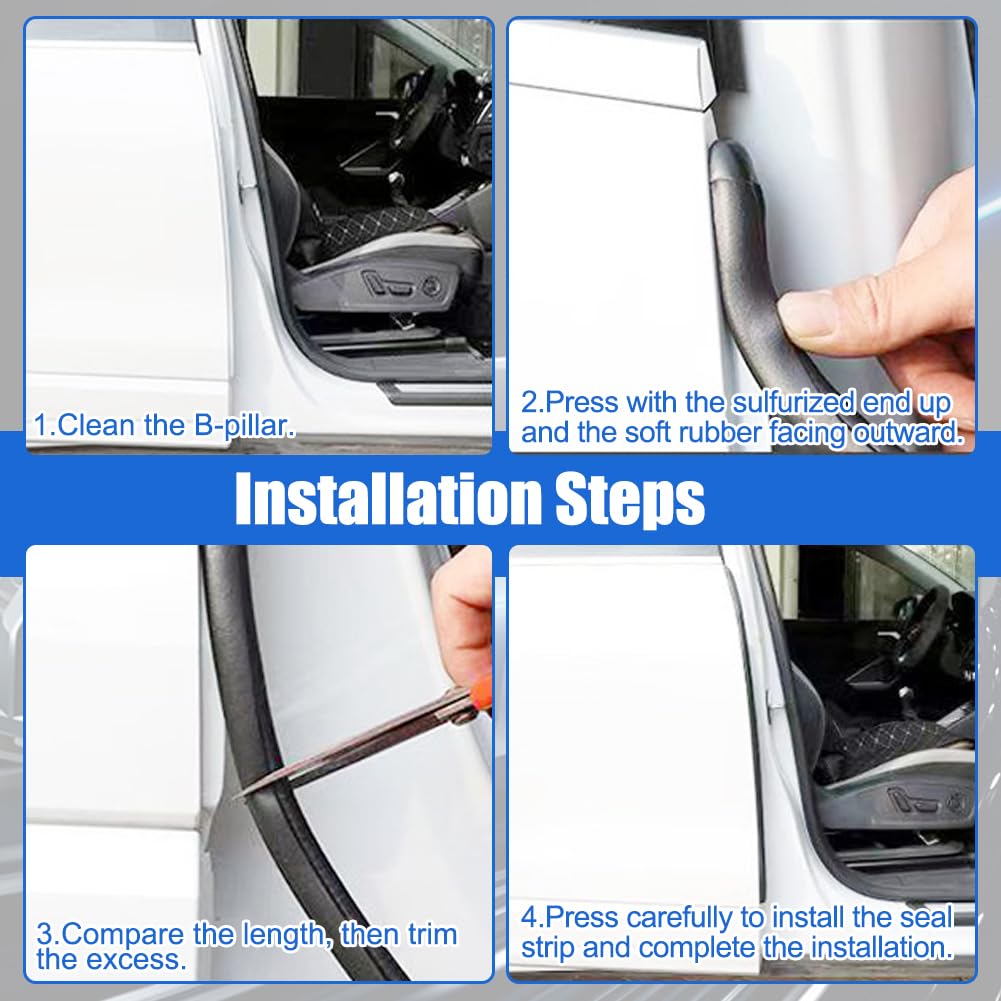 1.Clean the B-pillar.

2.Press with the sulfurized end up and the soft rubber facing outward.

Installation Steps

3.Compare the length, then trim the excess.

4.Press carefully to install the seal strip and complete the installation.