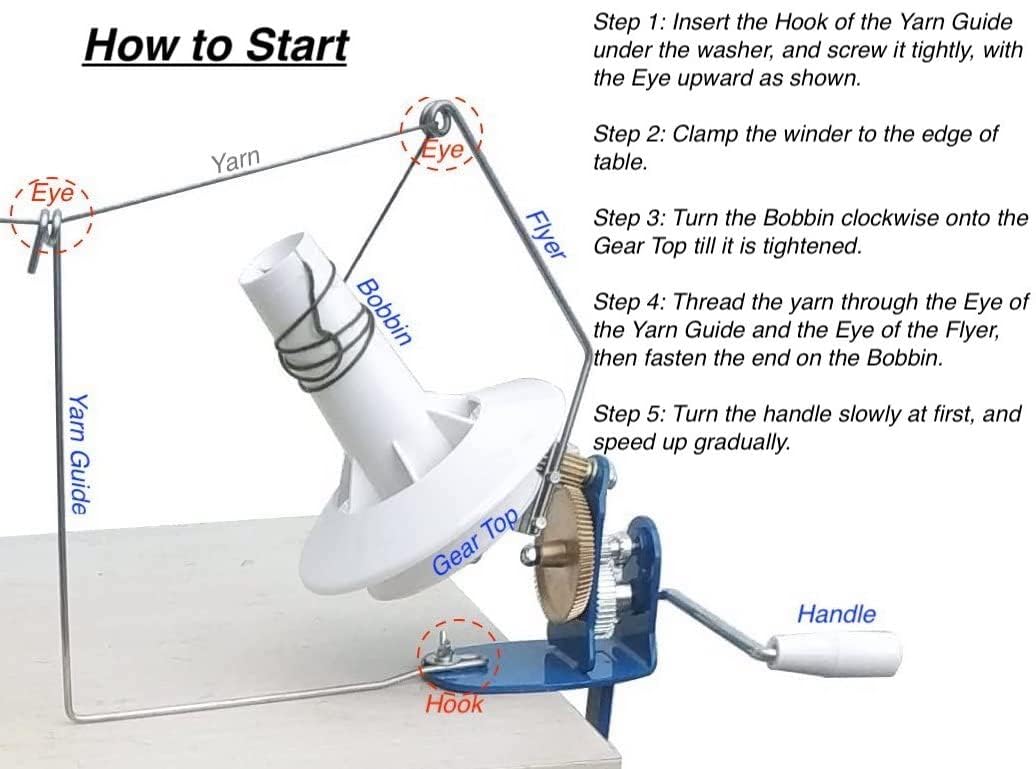 How to Start

Step 1: Insert the Hook of the Yarn Guide under the washer, and screw it tightly, with the Eye upward as shown.

Step 2: Clamp the winder to the edge of table.

Step 3: Turn the Bobbin clockwise onto the Gear Top till it is tightened.

Step 4: Thread the yarn through the Eye of the Yarn Guide and the Eye of the Flyer, then fasten the end on the Bobbin.

Step 5: Turn the handle slowly at first, and speed up gradually.

Eye

Yarn

Eye

Flyer

Bobbin

Yarn Guide

Gear Top

Handle

Hook