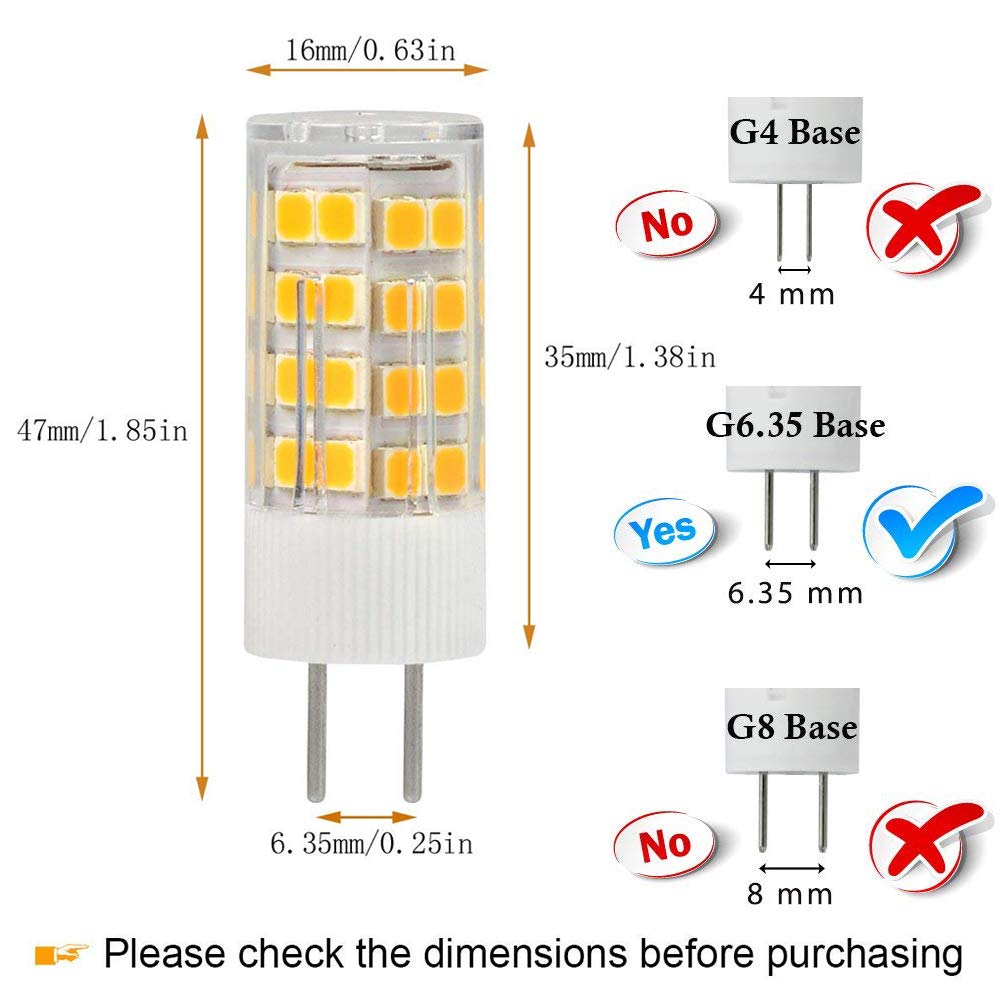 16mm/0.63in

47mm/1.85in

35mm/1.38in

6.35mm/0.25in

G4 Base

No

4 mm

G6.35 Base

Yes

6.35 mm

G8 Base

No

8 mm

Please check the dimensions before purchasing