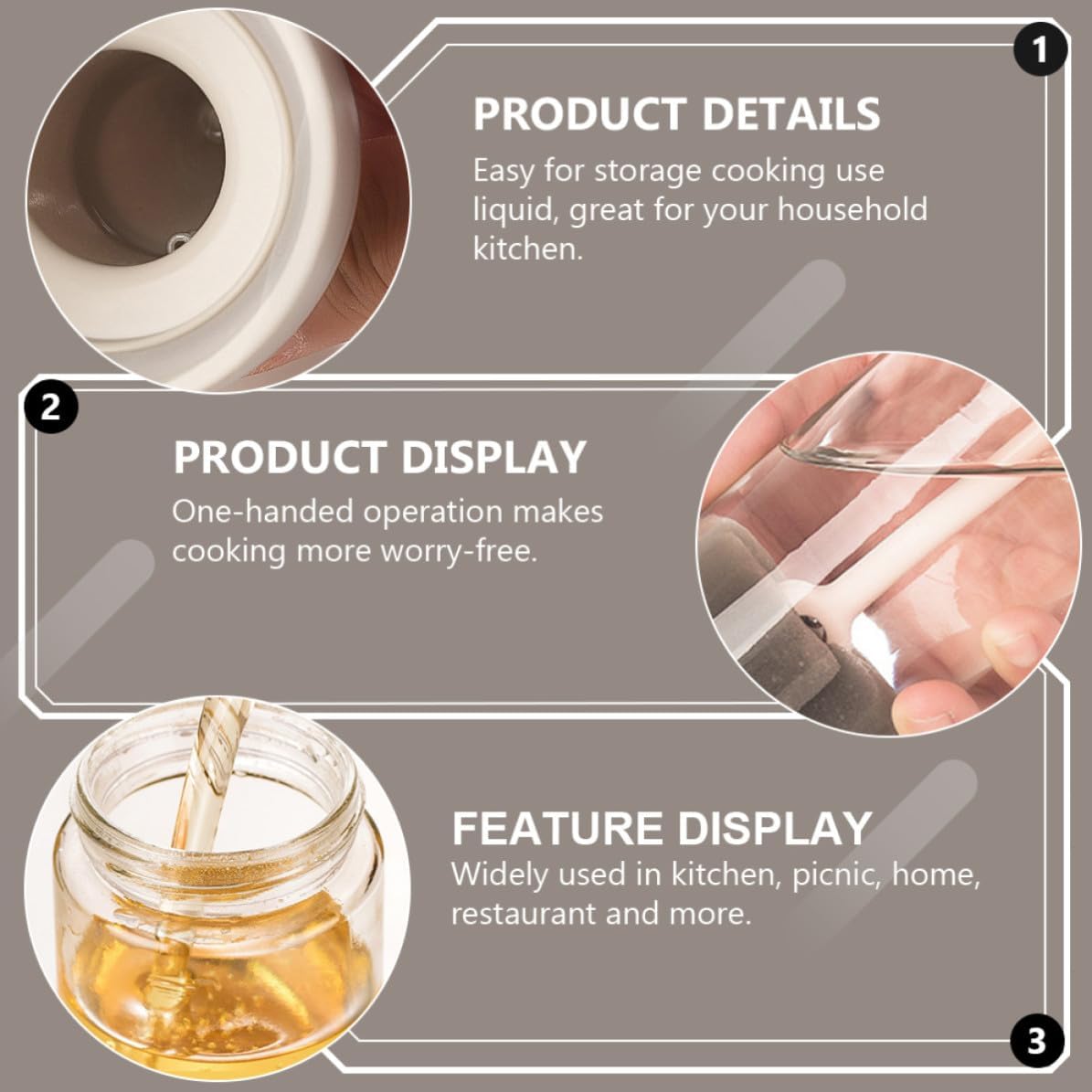 1

PRODUCT DETAILS

Easy for storage cooking use liquid, great for your household kitchen.

2

PRODUCT DISPLAY

One-handed operation makes cooking more worry-free.

FEATURE DISPLAY

Widely used in kitchen, picnic, home, restaurant and more.

3