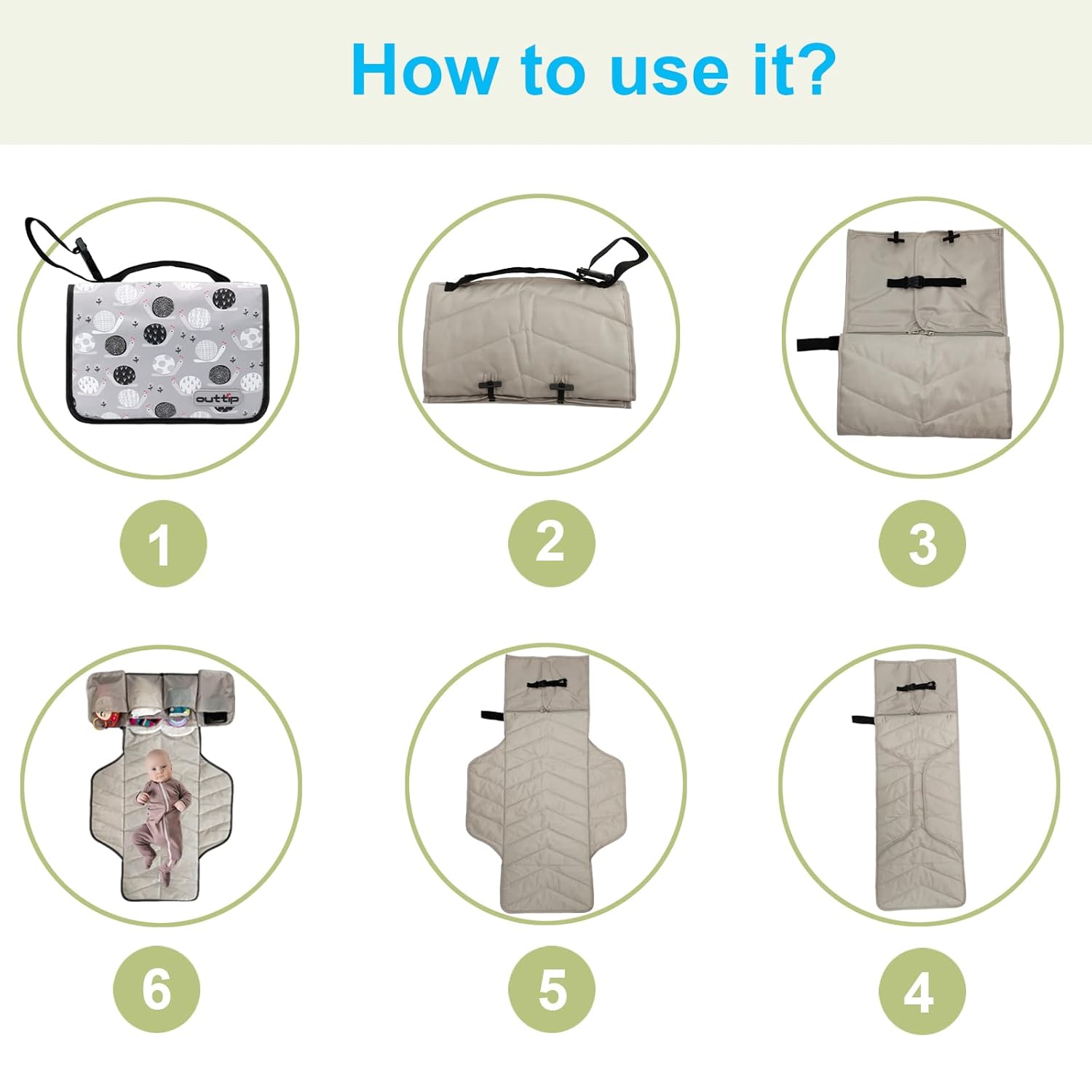 How to use it?

outtip

1

2

3

6

5

4