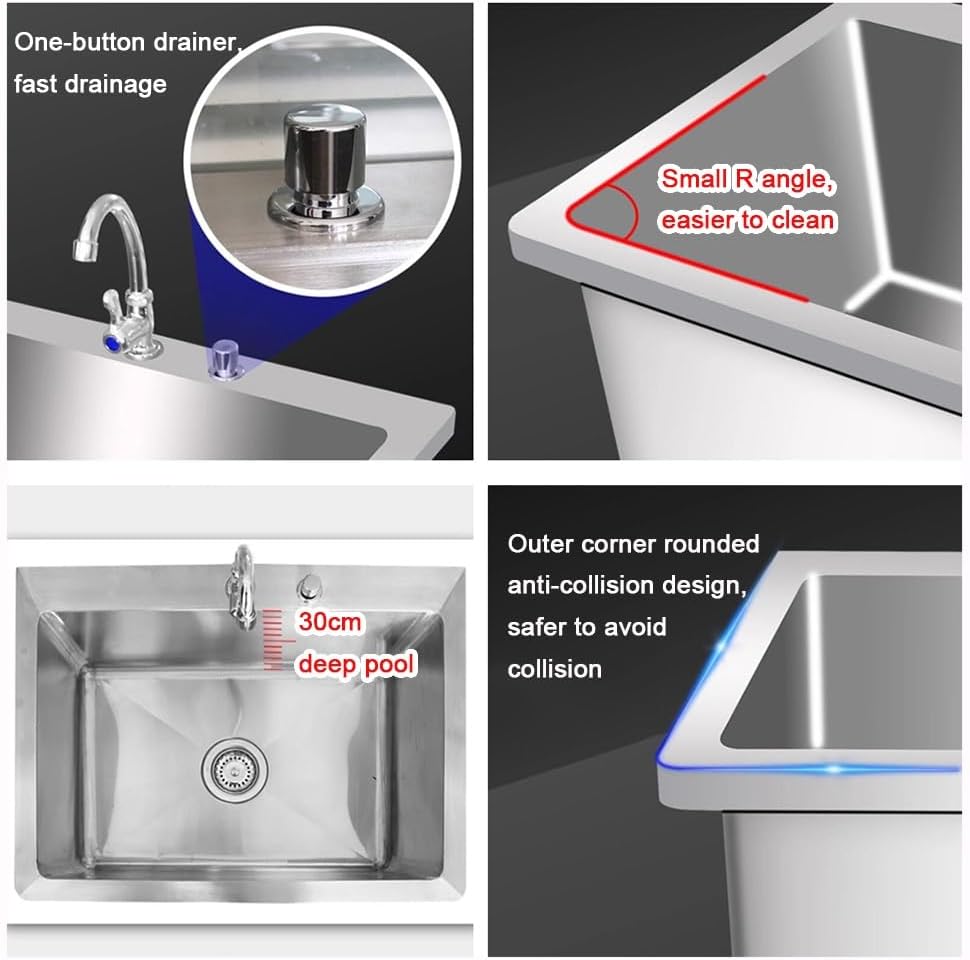 One-button drainer, fast drainage

Small R angle, easier to clean

30cm deep pool

Outer corner rounded anti-collision design, safer to avoid collision