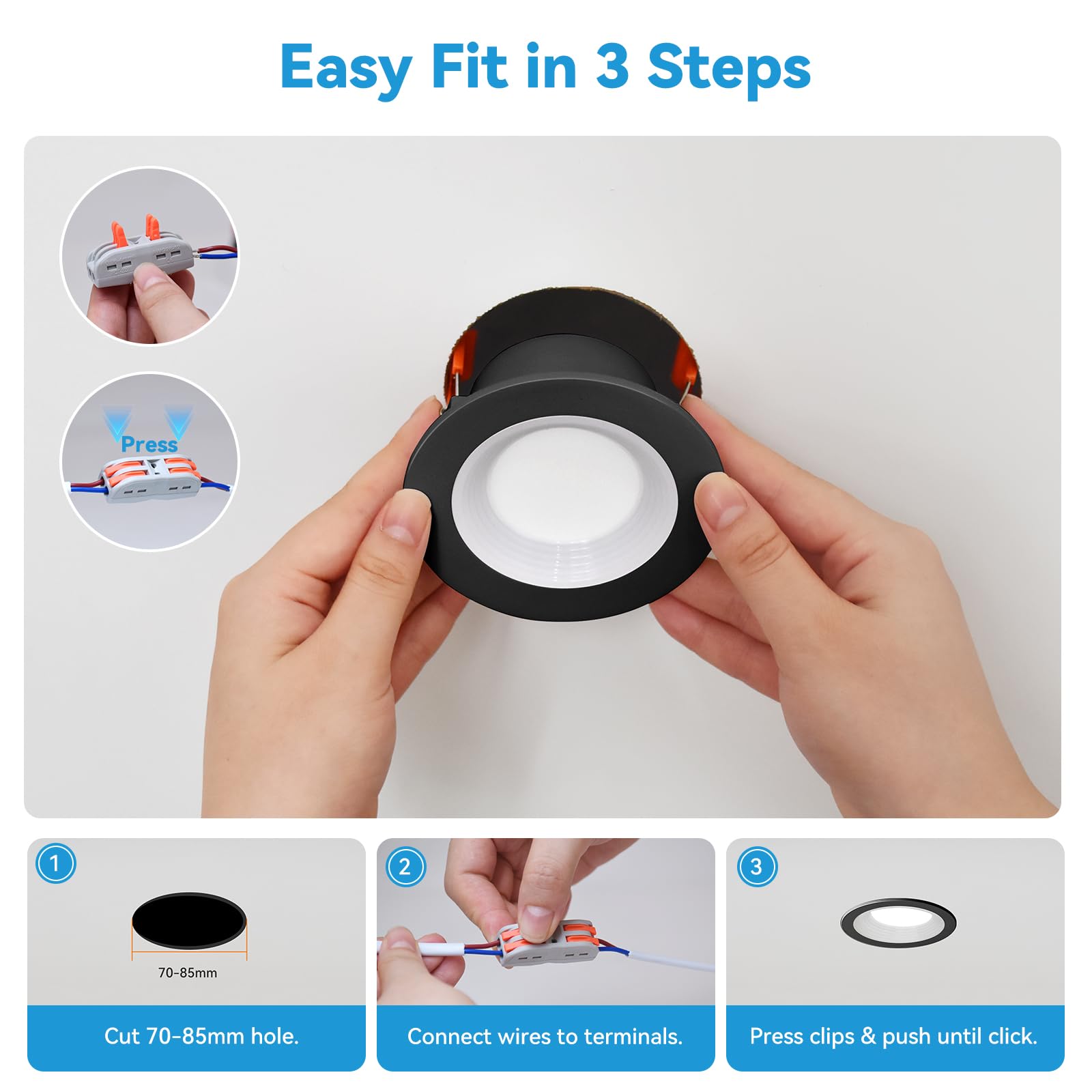 Easy Fit in 3 Steps

Press

1

70-85mm

Cut 70-85mm hole.

2

Connect wires to terminals.

3

Press clips & push until click.