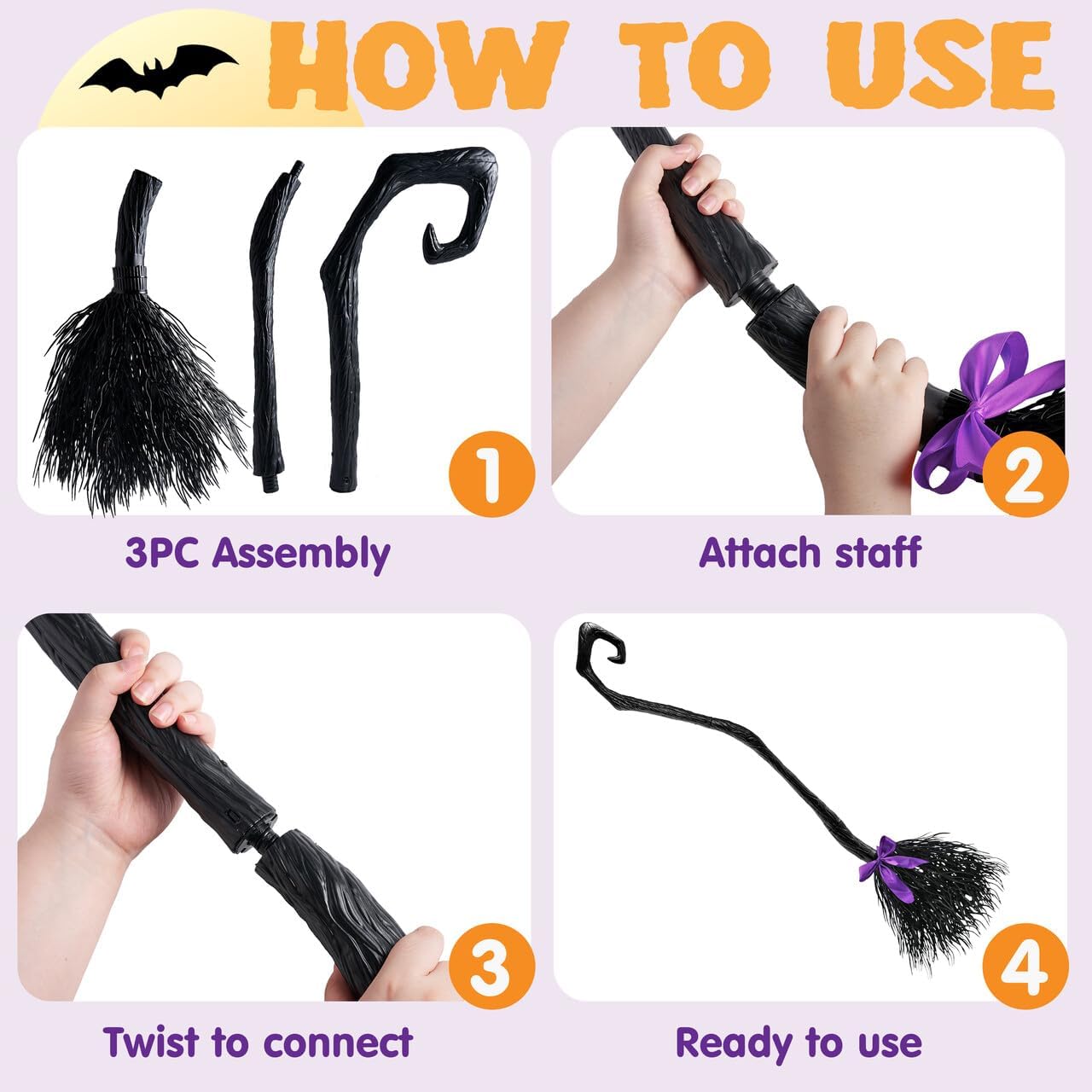 HOW TO USE

1

3PC Assembly

2

Attach staff

3

Twist to connect

4

Ready to use