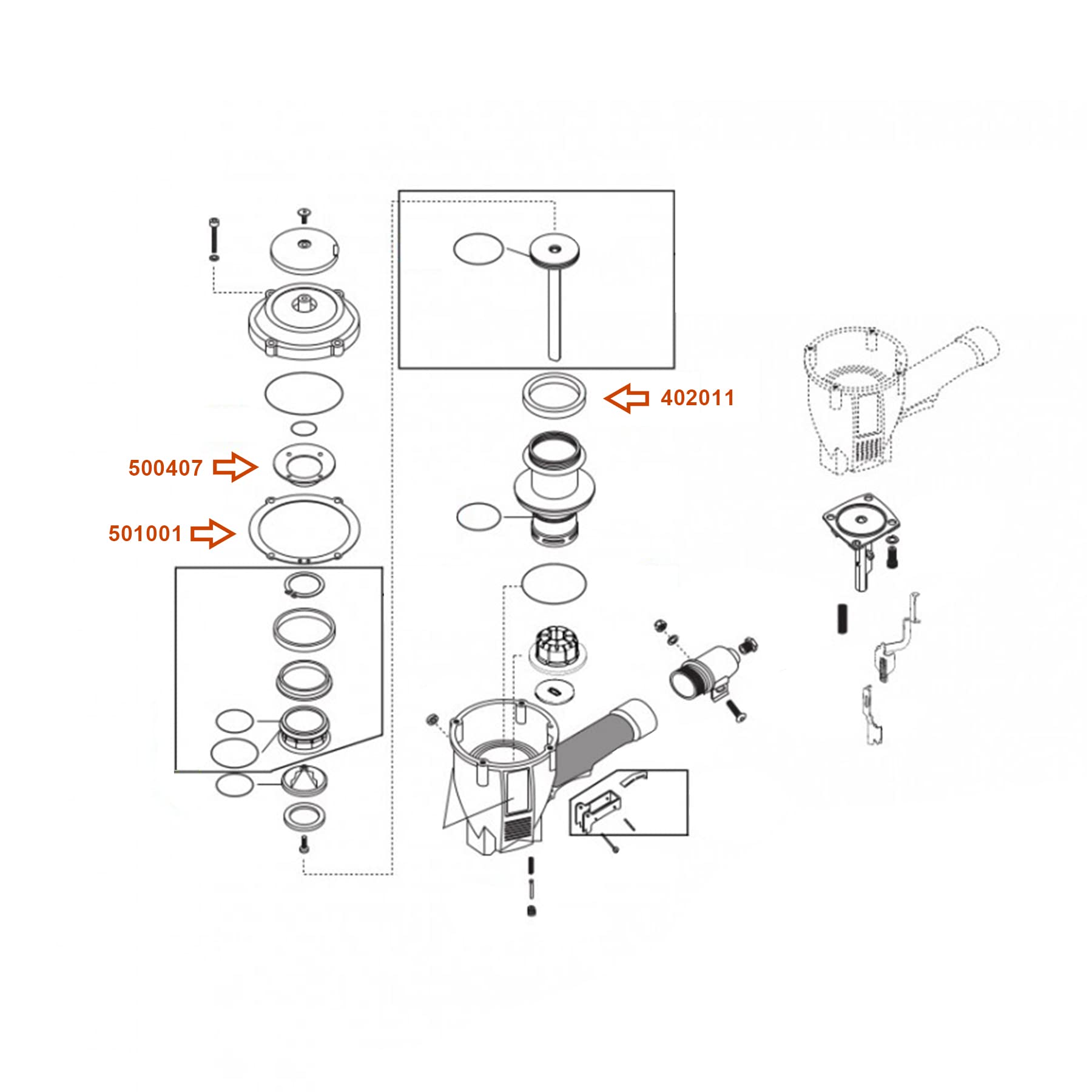 402011

500407

501001