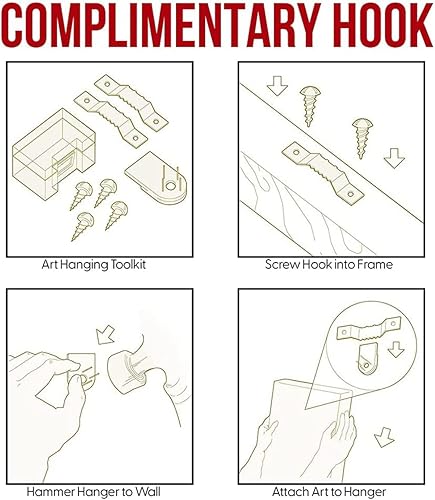 COMPLIMENTARY HOOK

Art Hanging Toolkit

Screw Hook into Frame

Hammer Hanger to Wall

Attach Art to Hanger