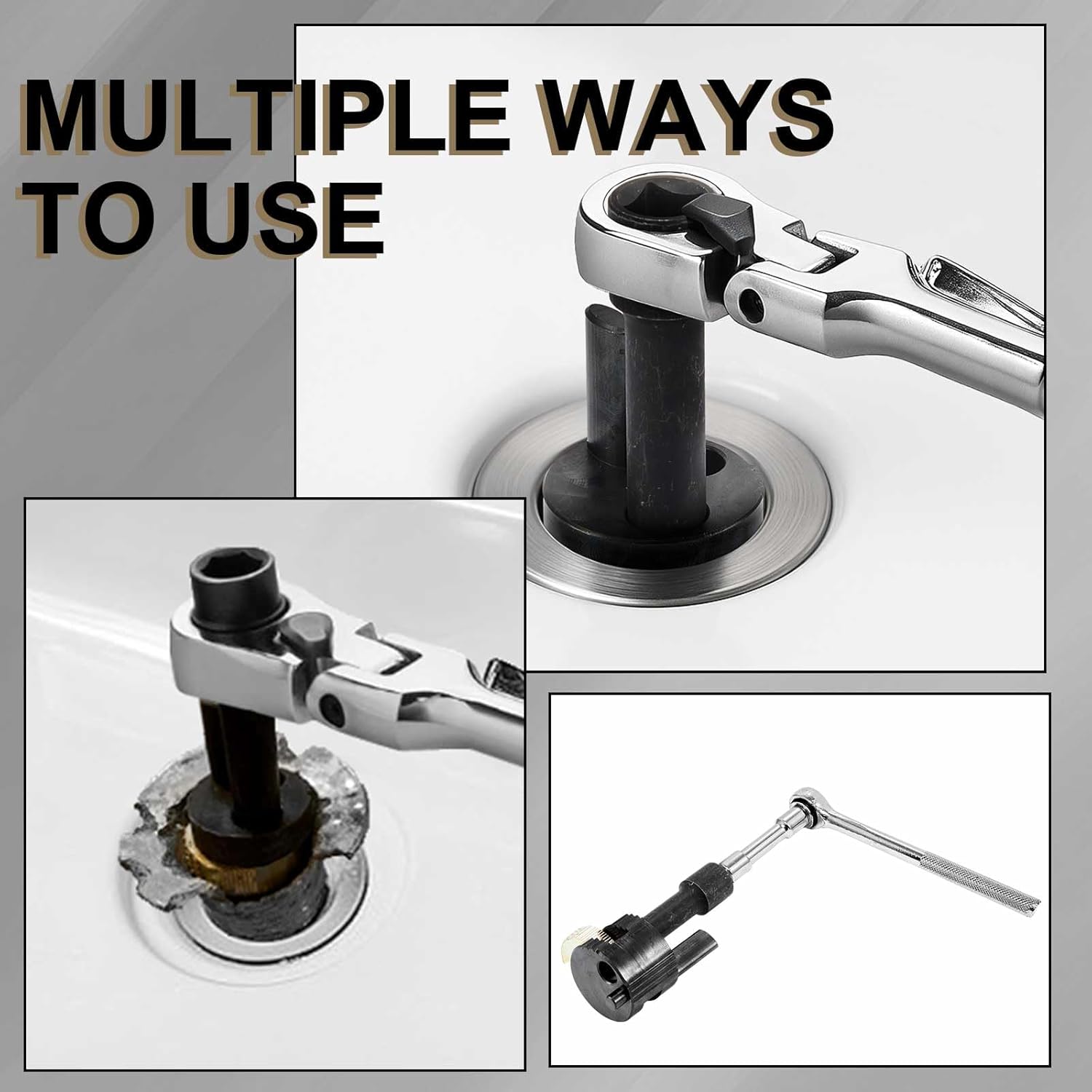 MULTIPLE WAYS TO USE