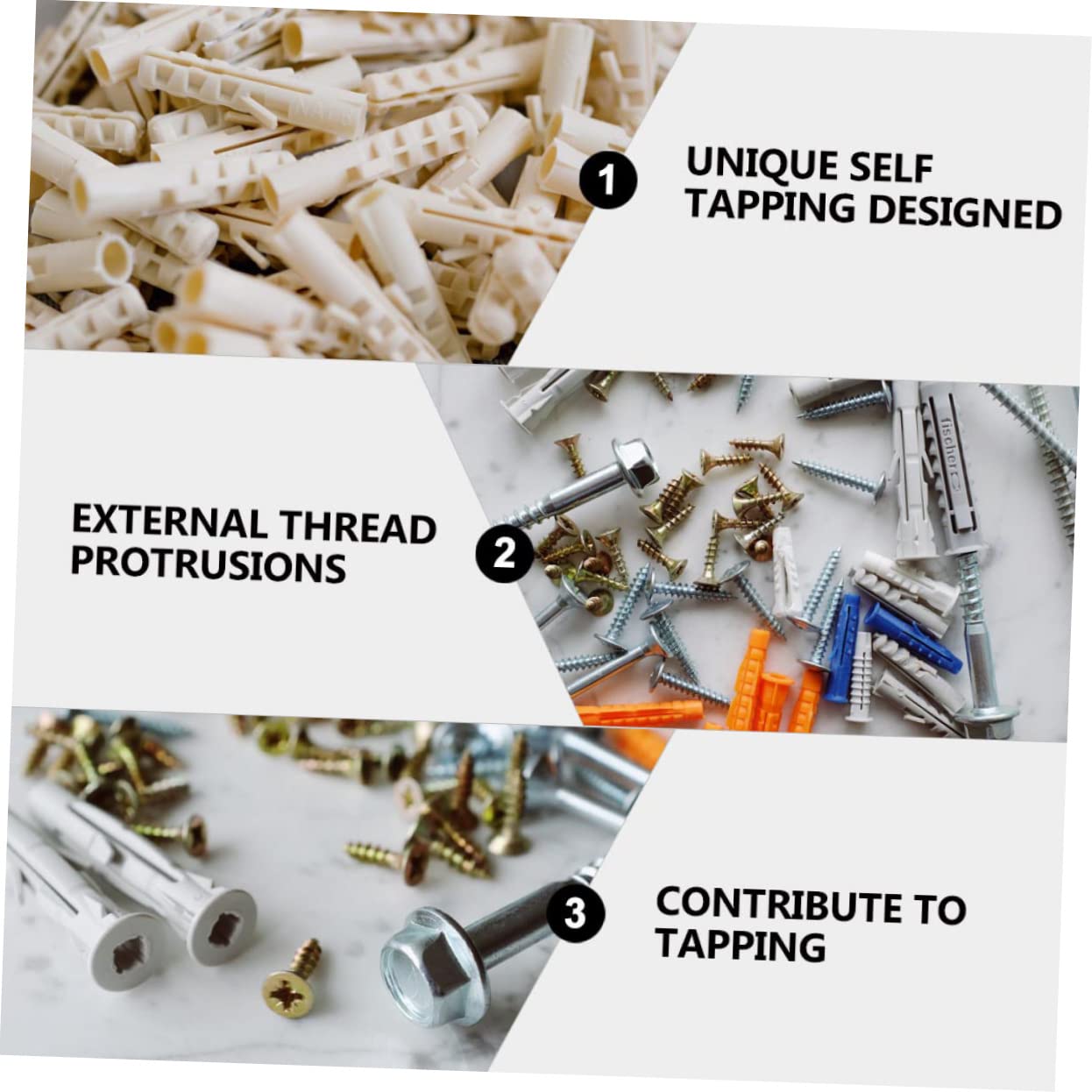 1
UNIQUE SELF TAPPING DESIGNED

EXTERNAL THREAD PROTRUSIONS
2

fischer

3
CONTRIBUTE TO TAPPING