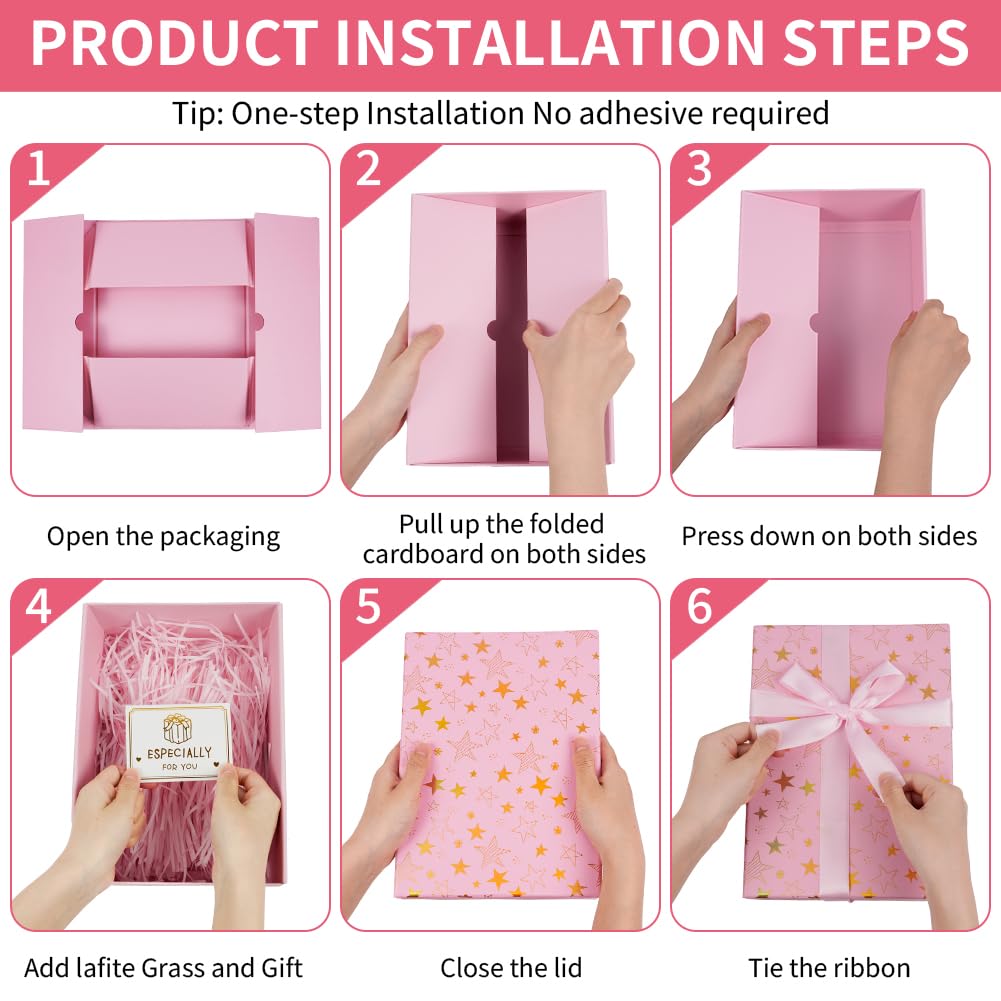 PRODUCT INSTALLATION STEPS

Tip: One-step Installation No adhesive required

1

Open the packaging

2

Pull up the folded cardboard on both sides

3

Press down on both sides

4

ESPECIALLY FOR YOU

Add lafite Grass and Gift

5

Close the lid

6

Tie the ribbon