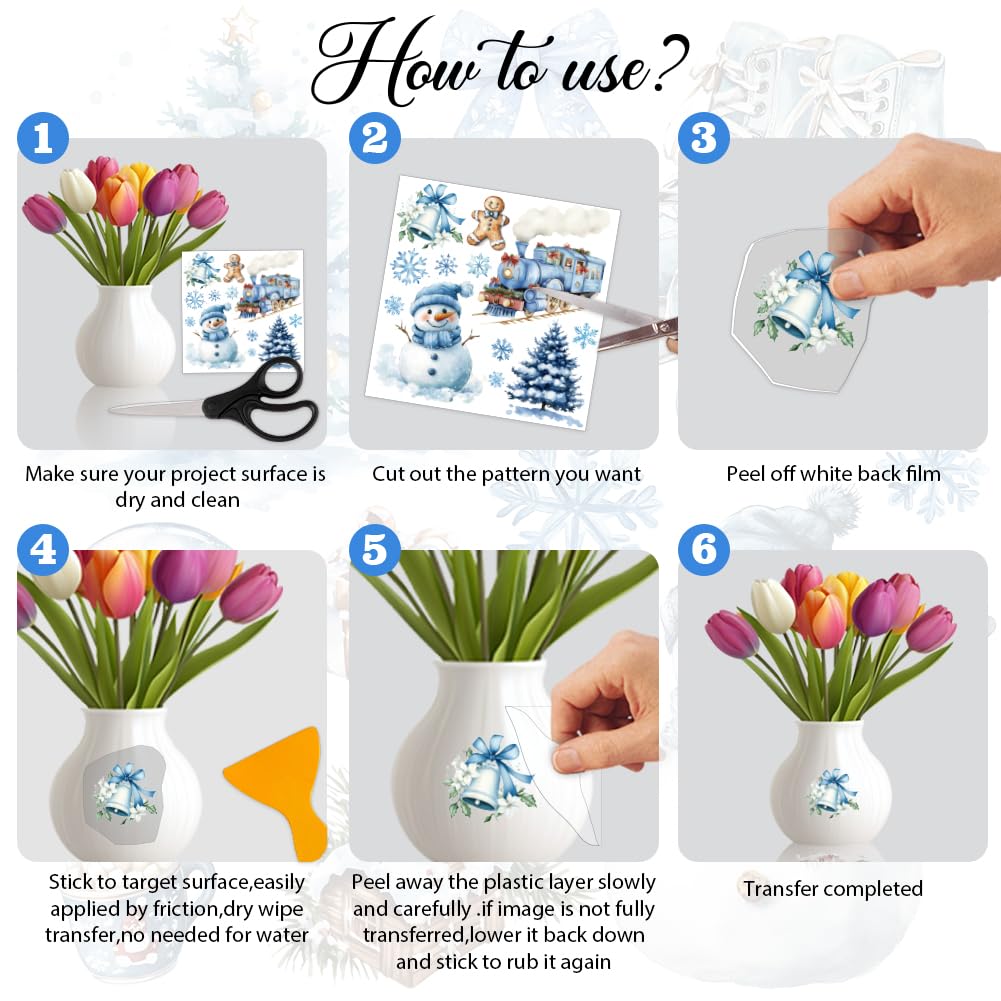 How to use?

1
Make sure your project surface is dry and clean

2
Cut out the pattern you want

3
Peel off white back film

4
Stick to target surface,easily applied by friction,dry wipe transfer,no needed for water

5
Peel away the plastic layer slowly and carefully .if image is not fully transferred,lower it back down and stick to rub it again

6
Transfer completed