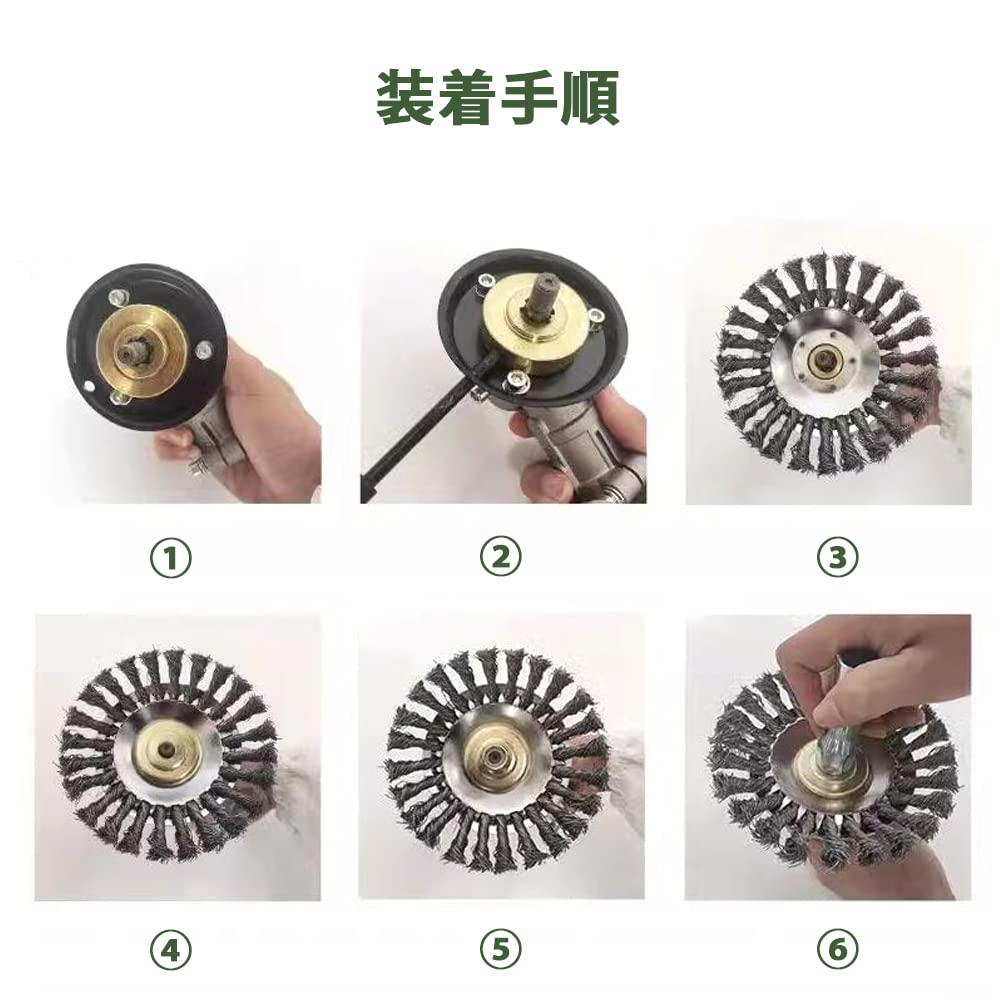 装着手順

①

②

③

④

⑤

⑥