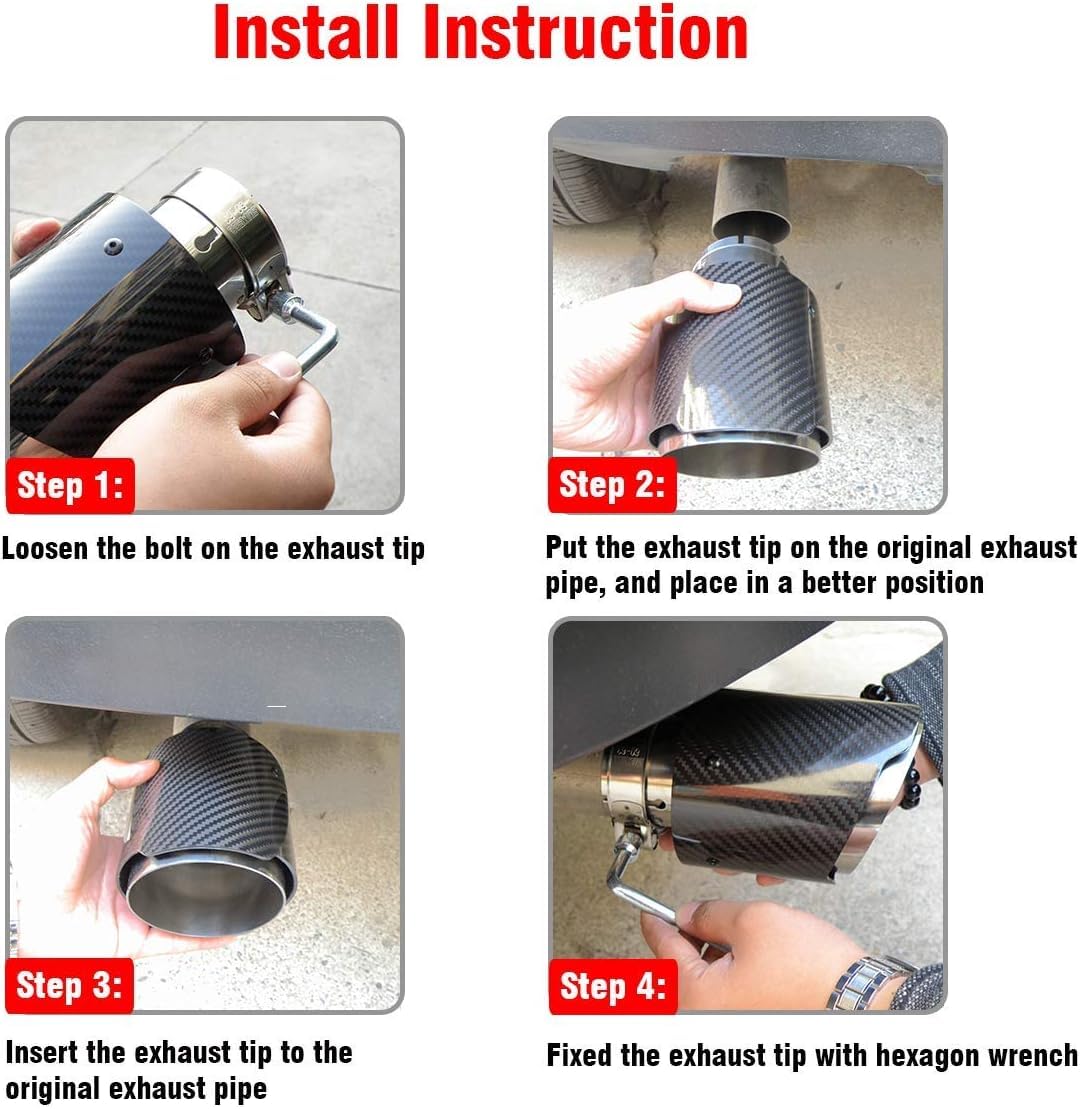 Install Instruction

Step 1:

Loosen the bolt on the exhaust tip

Step 2:

Put the exhaust tip on the original exhaust pipe, and place in a better position

Step 3:

Insert the exhaust tip to the original exhaust pipe

Step 4:

Fixed the exhaust tip with hexagon wrench