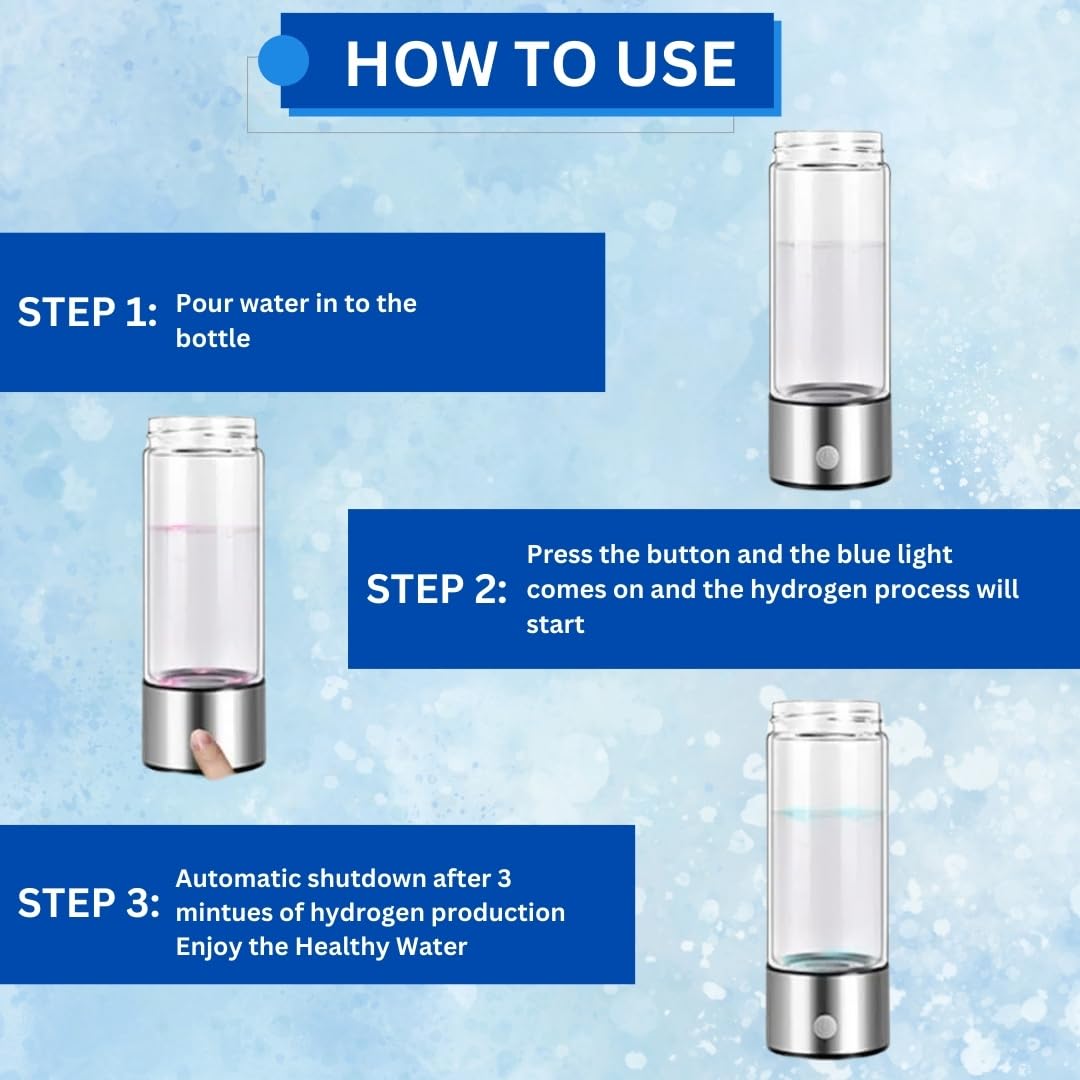 HOW TO USE

STEP 1: Pour water in to the bottle

STEP 2: Press the button and the blue light comes on and the hydrogen process will start

STEP 3: Automatic shutdown after 3 mintues of hydrogen production
Enjoy the Healthy Water