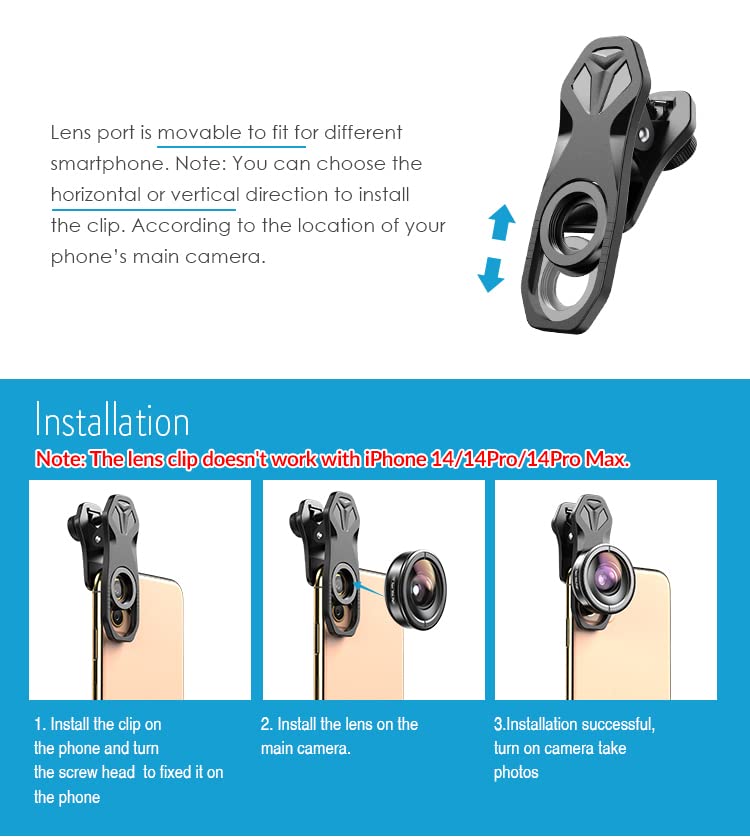 Lens port is movable to fit for different smartphone. Note: You can choose the horizontal or vertical direction to install the clip. According to the location of your phone's main camera.

Installation

Note: The lens clip doesn't work with iPhone 14/14Pro/14Pro Max.

1. Install the clip on the phone and turn the screw head to fixed it on the phone

2. Install the lens on the main camera.

3.Installation successful, turn on camera take photos