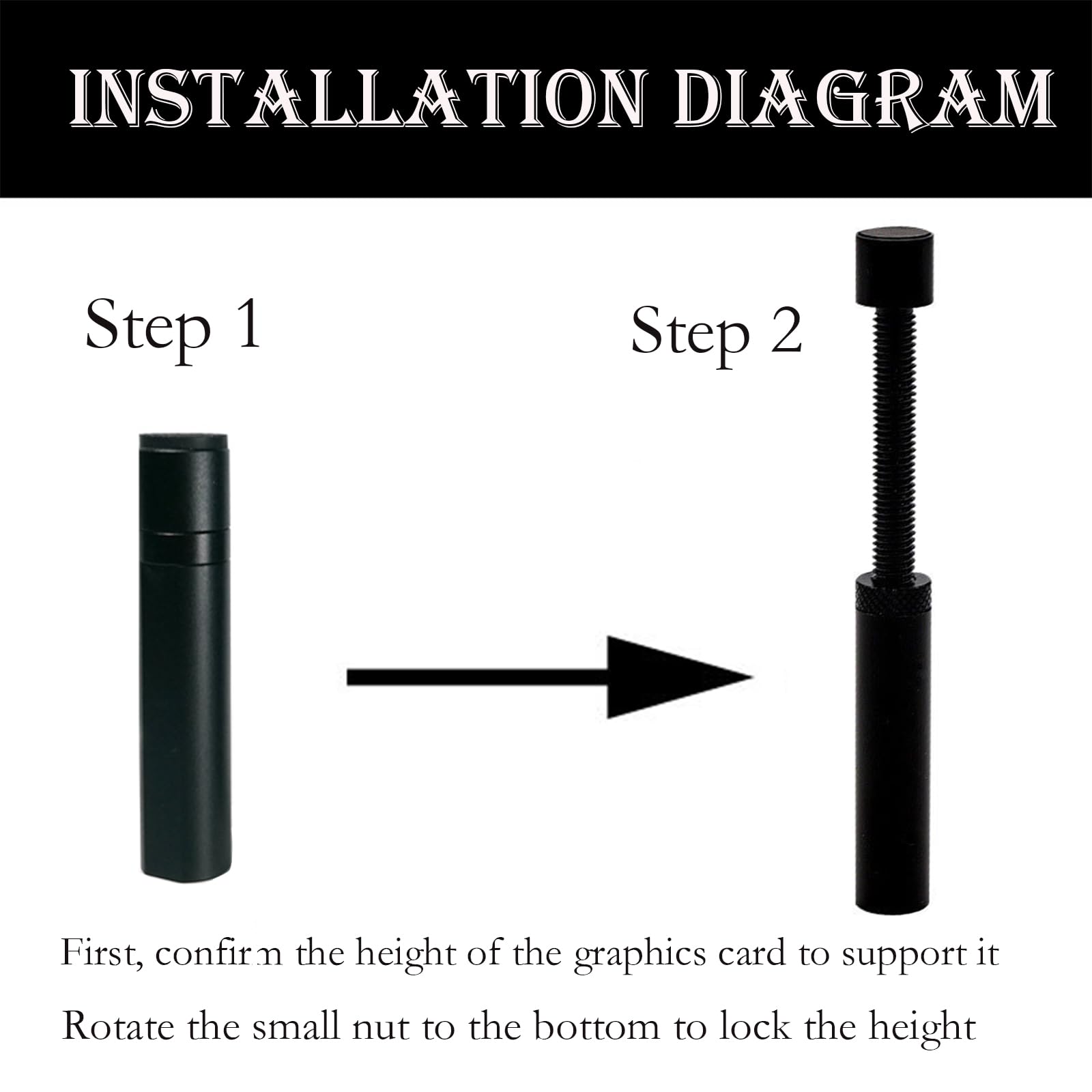 INSTALLATION DIAGRAM

Step 1

Step 2

First, confirm the height of the graphics card to support it

Rotate the small nut to the bottom to lock the height