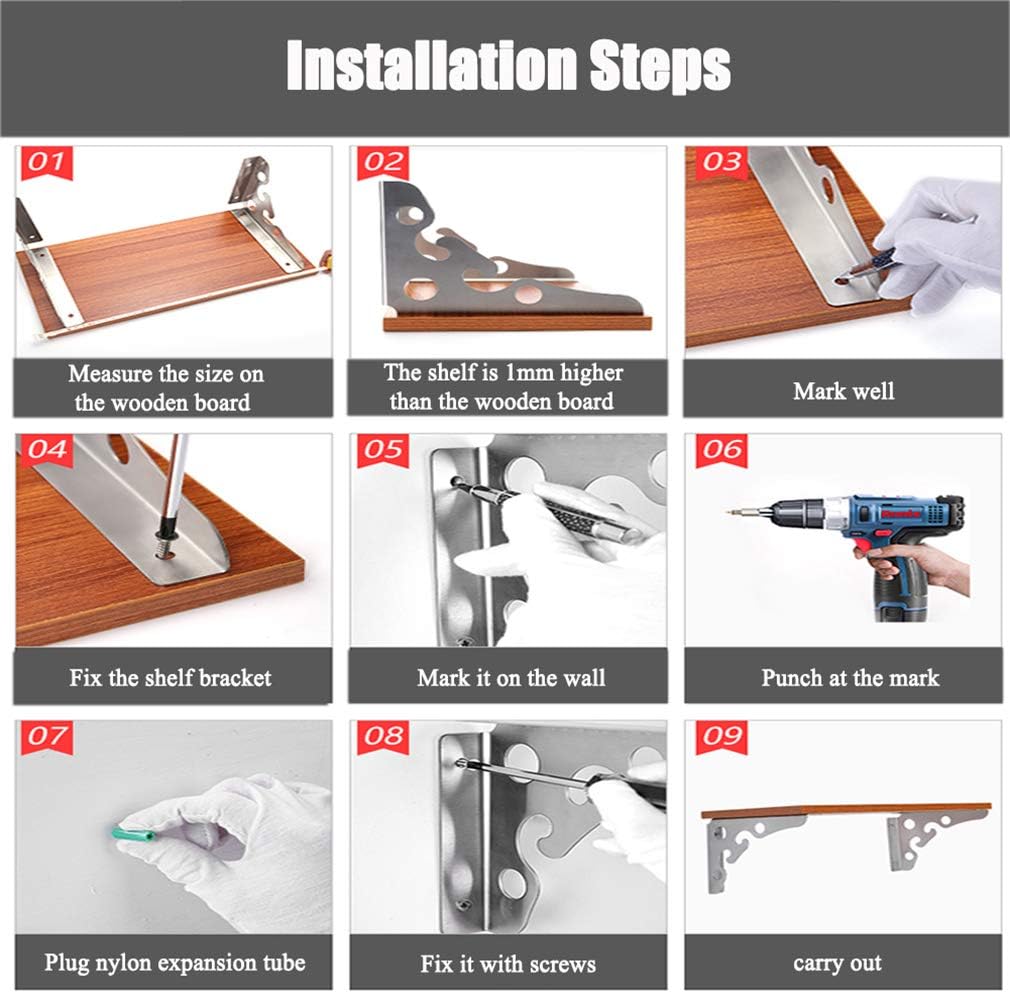 Installation Steps

01
Measure the size on the wooden board

02
The shelf is 1mm higher than the wooden board

03
Mark well

04
Fix the shelf bracket

05
Mark it on the wall

06
Punch at the mark

07
Plug nylon expansion tube

08
Fix it with screws

09
carry out