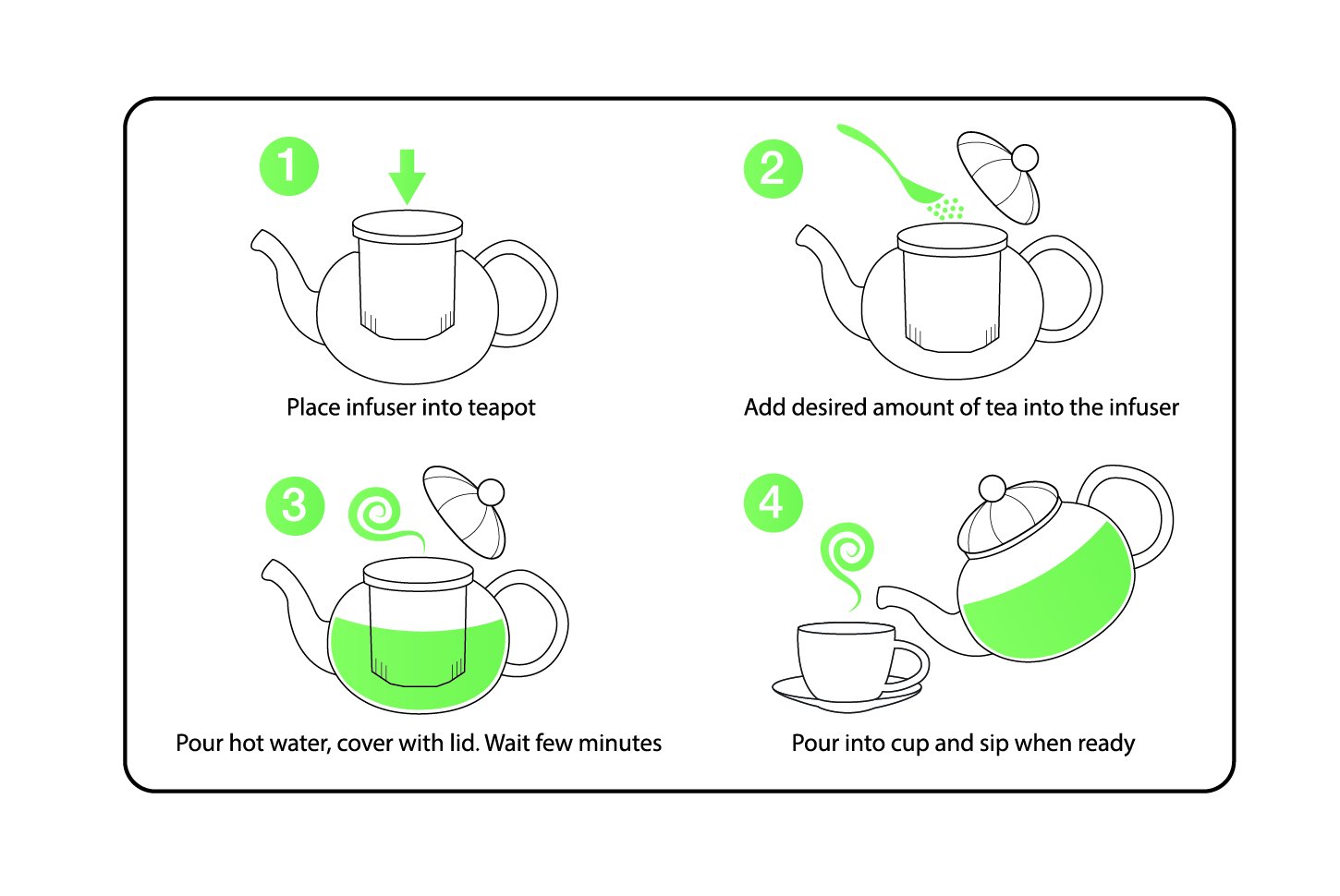 1

Place infuser into teapot

2

Add desired amount of tea into the infuser

3

Pour hot water, cover with lid. Wait few minutes

4

Pour into cup and sip when ready