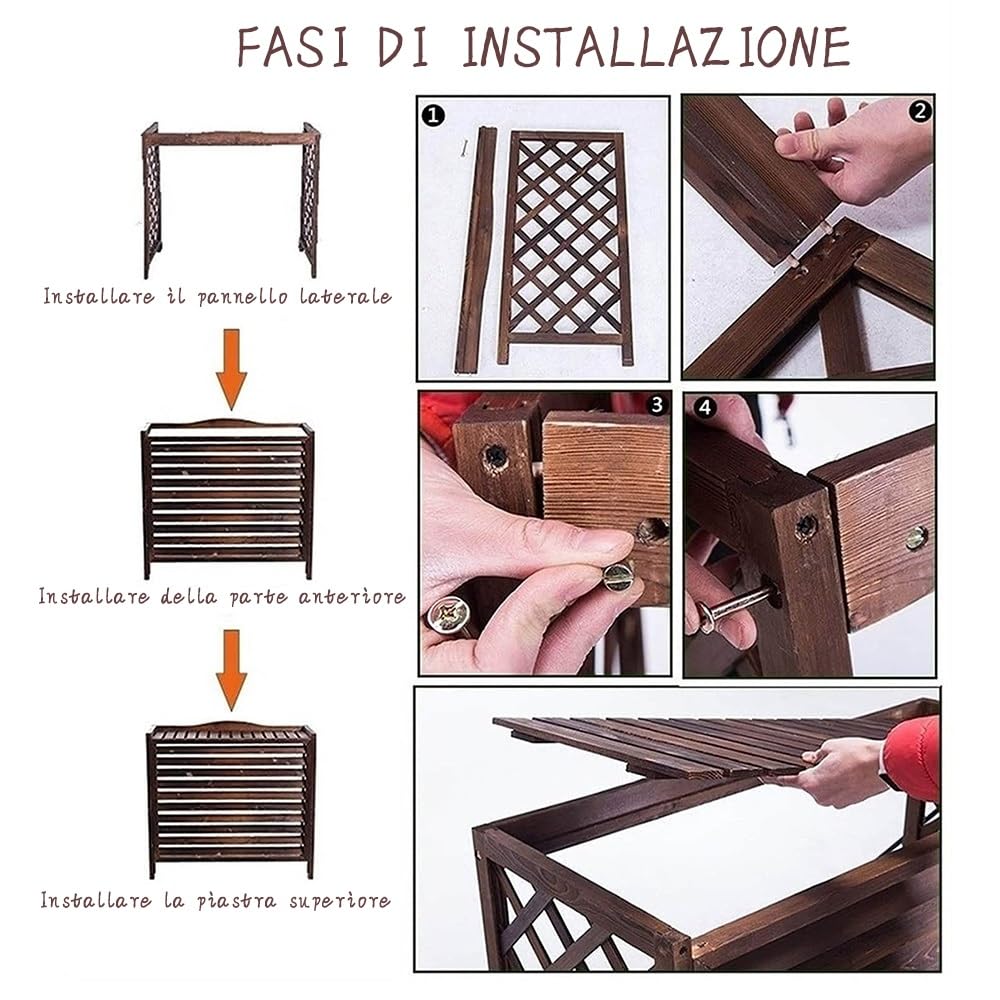 FASI DI INSTALLAZIONE

Installare il pannello laterale

Installare della parte anteriore

Installare la piastra superiore

1

2

3

4