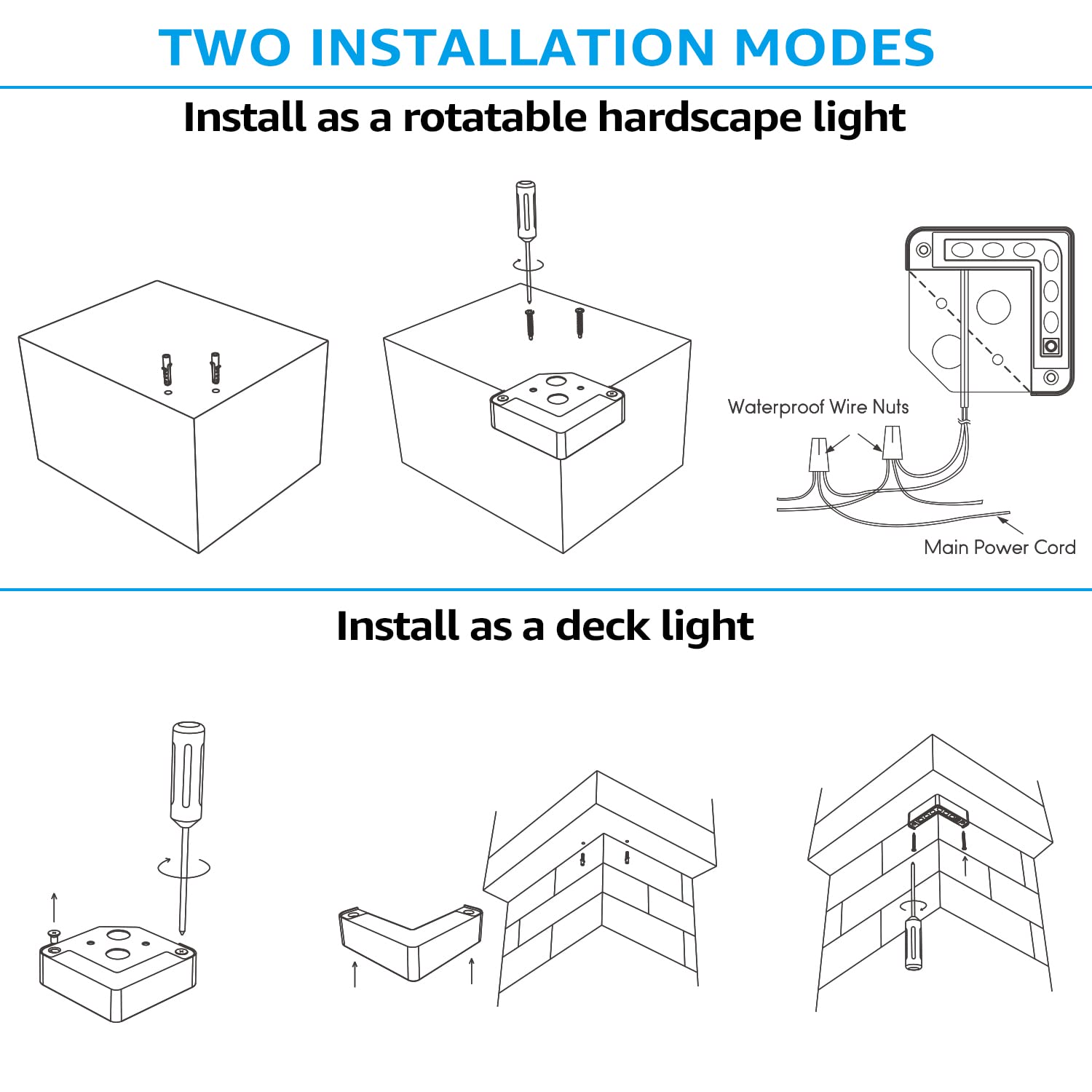 TWO INSTALLATION MODES

Install as a rotatable hardscape light

Waterproof Wire Nuts

Main Power Cord

Install as a deck light