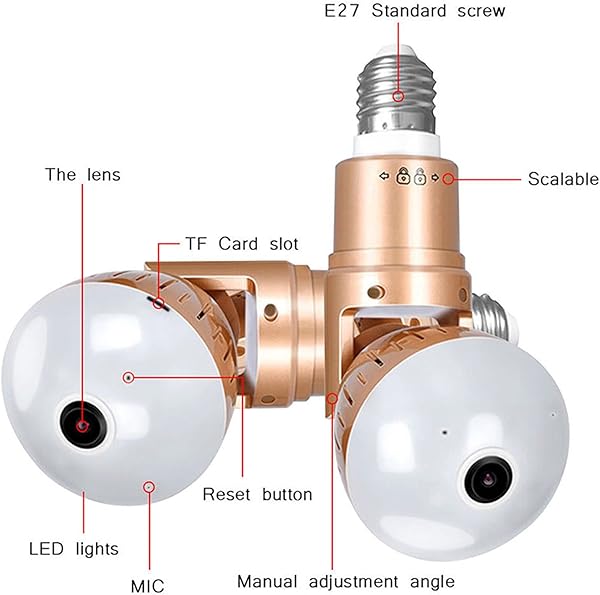 E27 Standard screw

The lens

Scalable

TF Card slot

Reset button

LED lights

MIC

Manual adjustment angle