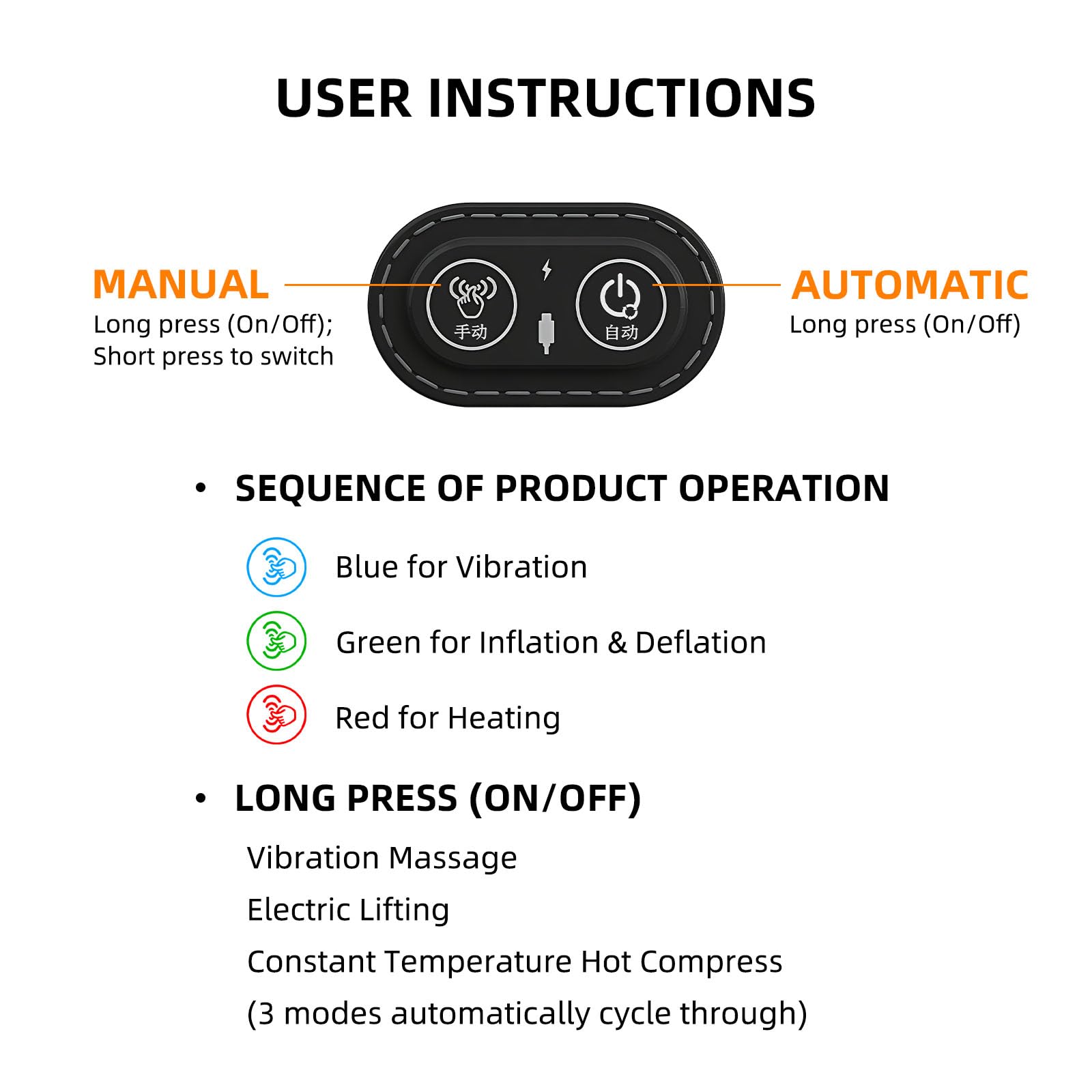 USER INSTRUCTIONS

MANUAL
Long press (On/Off); Short press to switch

手动

自动

AUTOMATIC
Long press (On/Off)

• SEQUENCE OF PRODUCT OPERATION

Blue for Vibration

Green for Inflation & Deflation

Red for Heating

• LONG PRESS (ON/OFF)

Vibration Massage

Electric Lifting

Constant Temperature Hot Compress

(3 modes automatically cycle through)