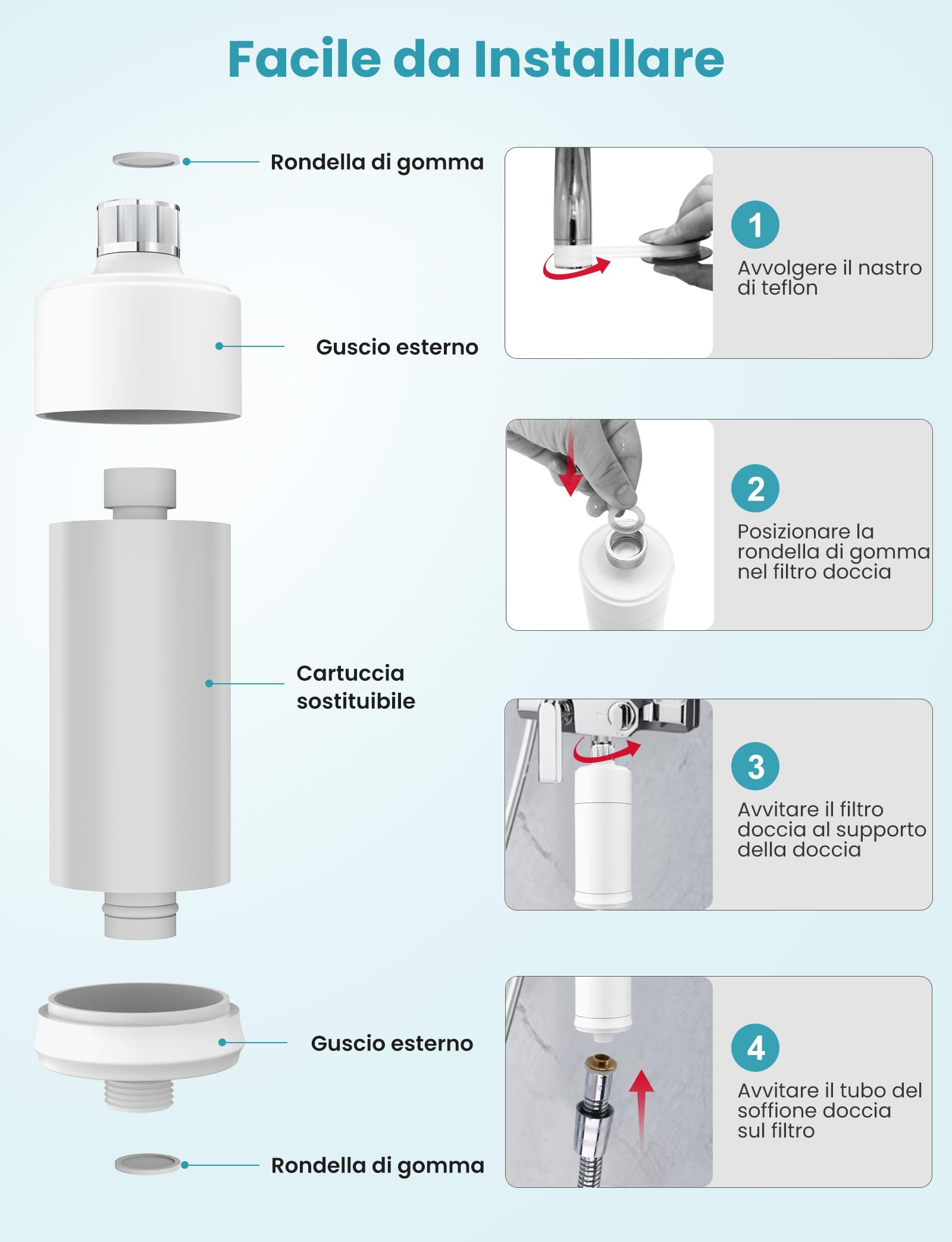 Facile da Installare

Rondella di gomma

Guscio esterno

Cartuccia sostituibile

Guscio esterno

Rondella di gomma

1

Avvolgere il nastro di teflon

2

Posizionare la rondella di gomma nel filtro doccia

3

Avvitare il filtro doccia al supporto della doccia

4

Avvitare il tubo del soffione doccia sul filtro