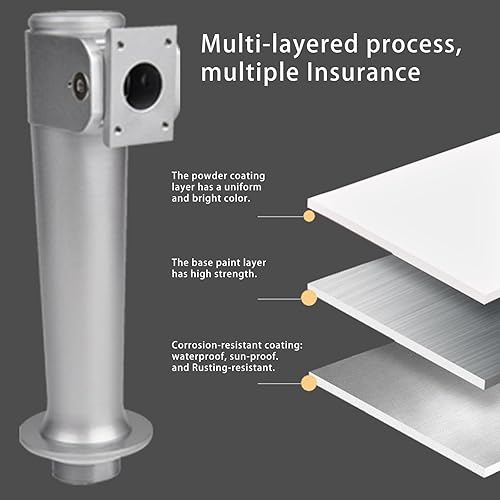 Multi-layered process, multiple Insurance

The powder coating layer has a uniform and bright color.

The base paint layer has high strength.

Corrosion-resistant coating: waterproof, sun-proof. and Rusting-resistant.