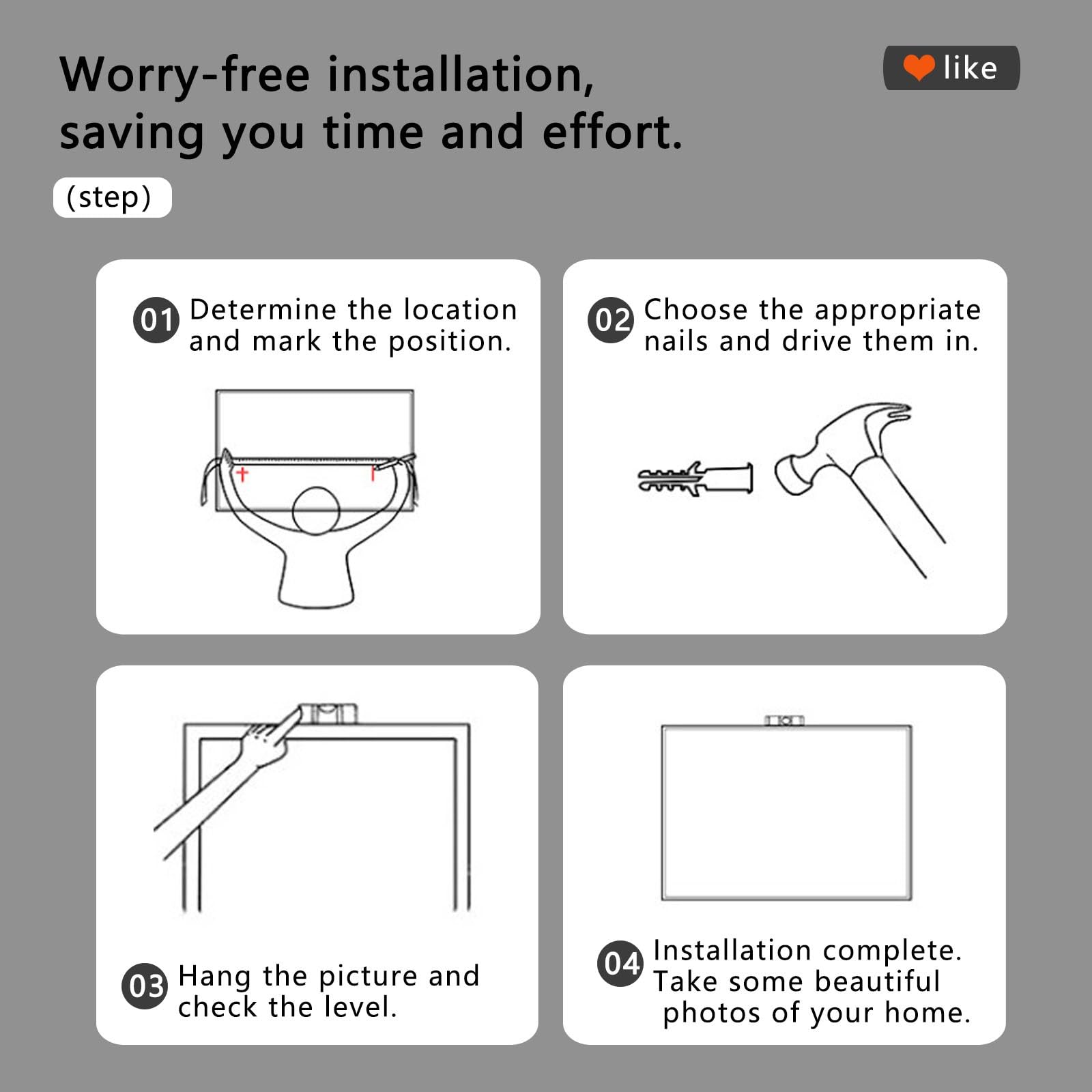 Worry-free installation, saving you time and effort.

like

(step)

01 Determine the location and mark the position.

02 Choose the appropriate nails and drive them in.

03 Hang the picture and check the level.

04 Installation complete. Take some beautiful photos of your home.