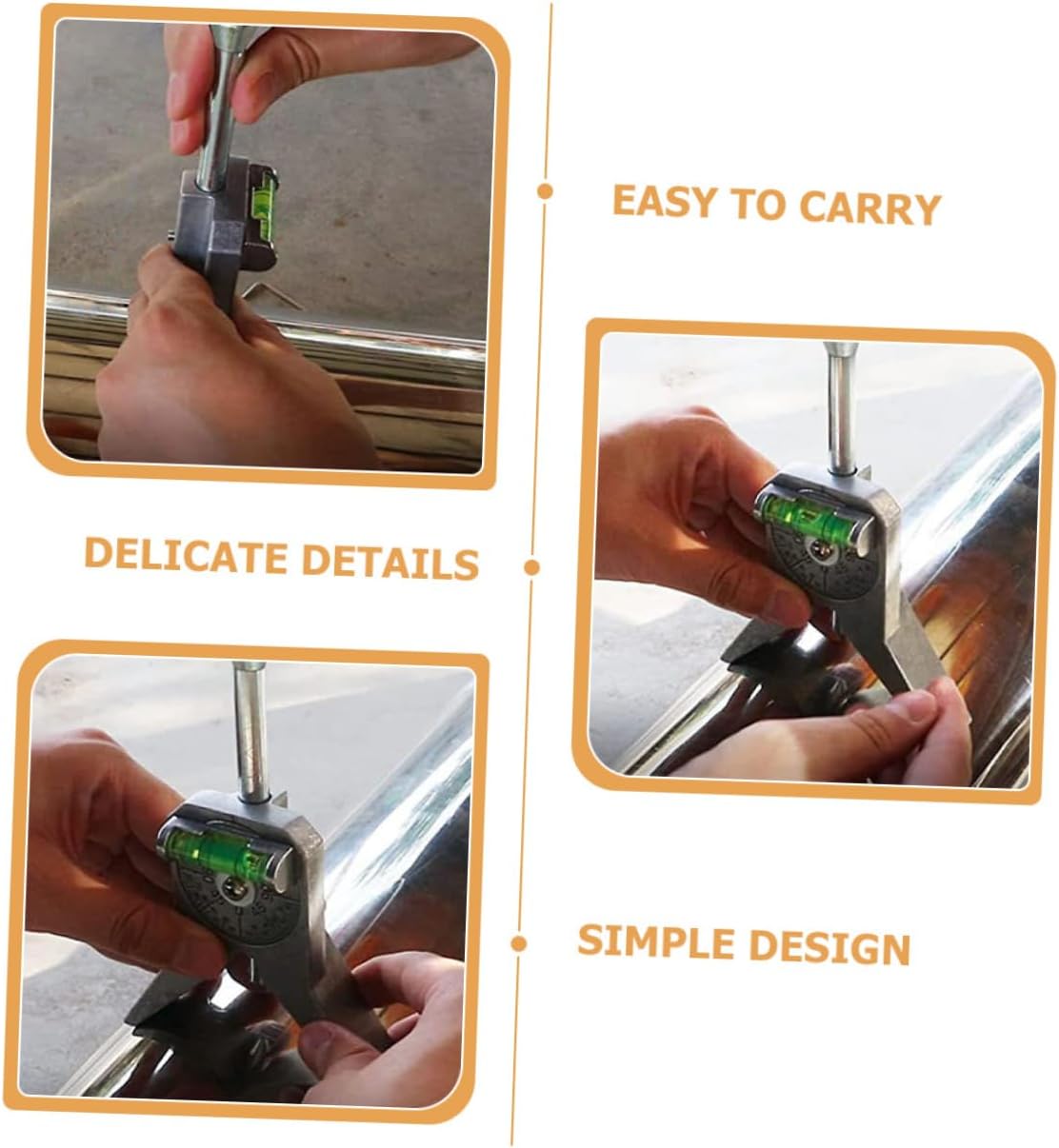 EASY TO CARRY

DELICATE DETAILS

SIMPLE DESIGN