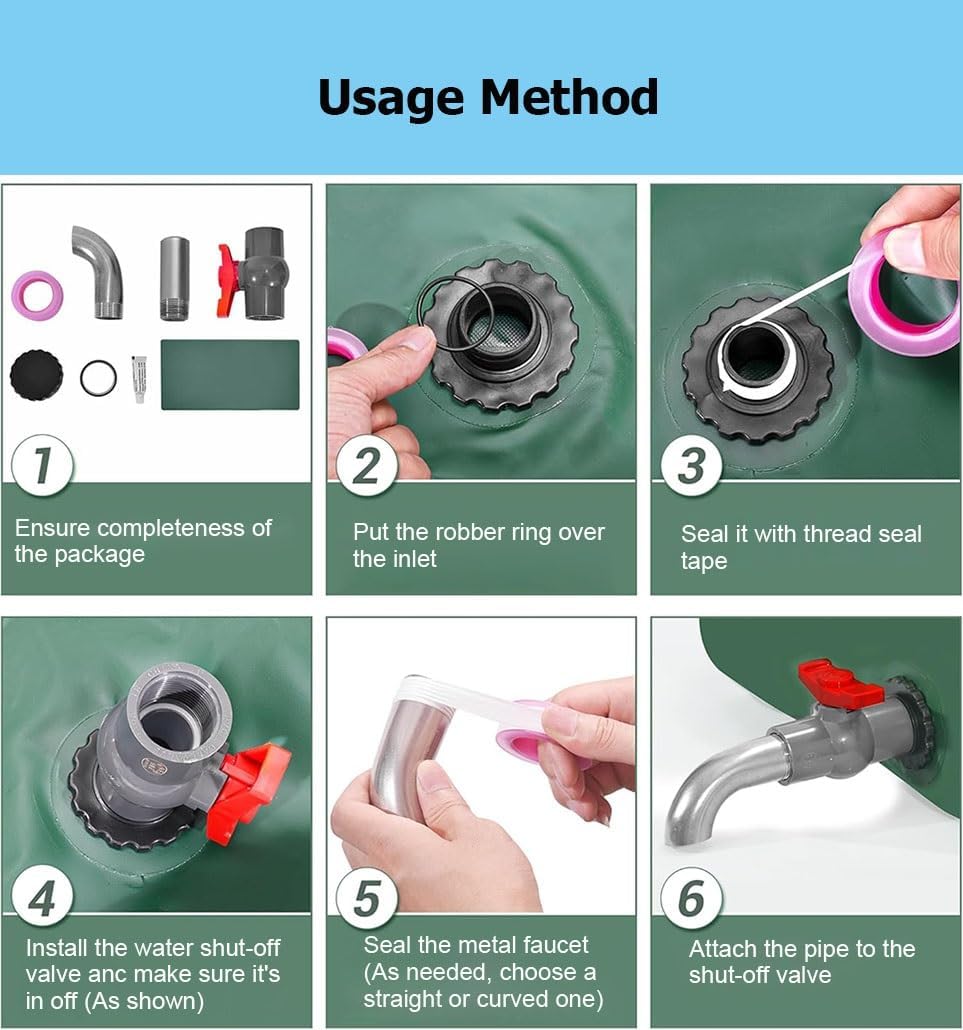 Usage Method

1
Ensure completeness of the package

2
Put the robber ring over the inlet

3
Seal it with thread seal tape

4
Install the water shut-off valve anc make sure it's in off (As shown)

5
Seal the metal faucet (As needed, choose a straight or curved one)

6
Attach the pipe to the shut-off valve