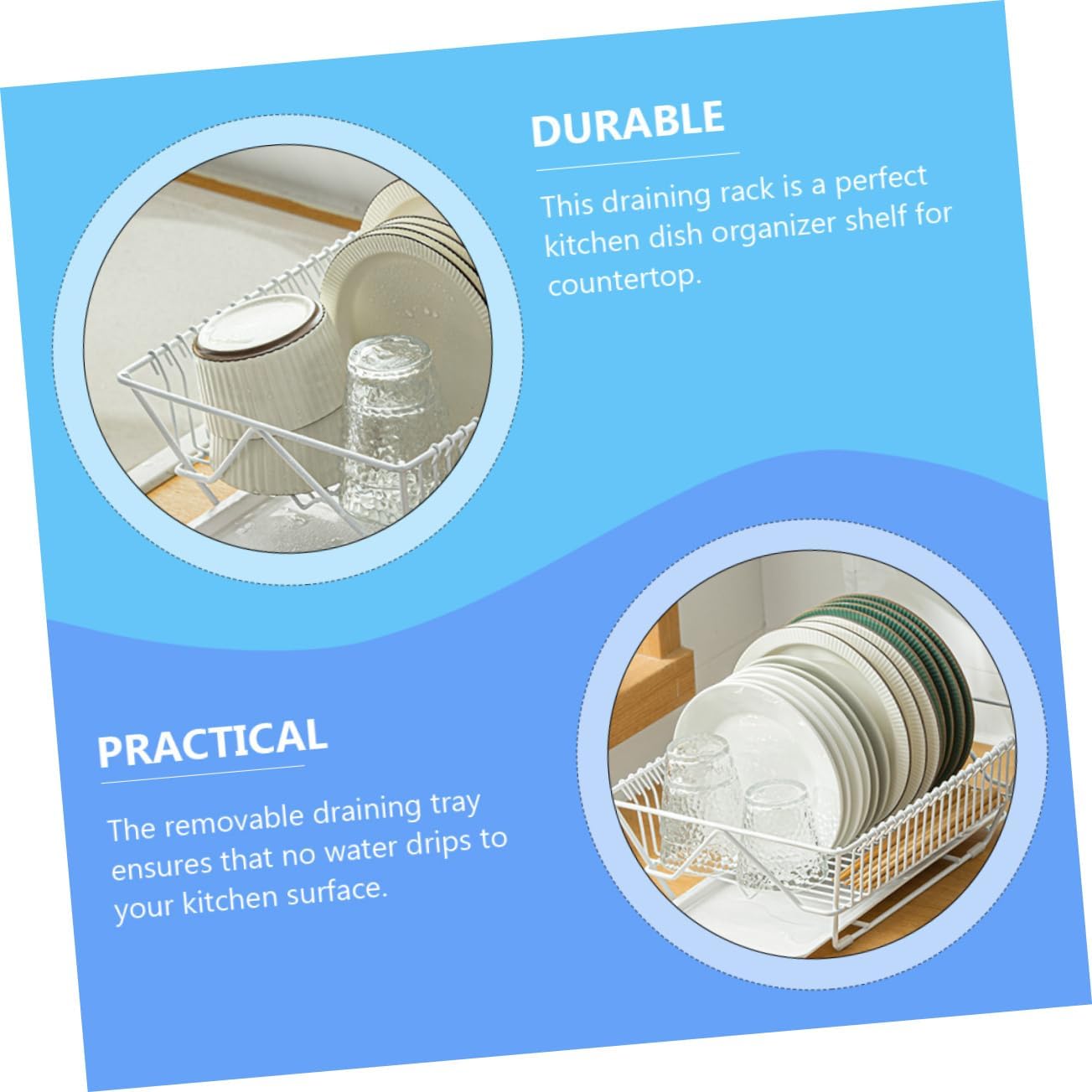 DURABLE

This draining rack is a perfect kitchen dish organizer shelf for countertop.

PRACTICAL

The removable draining tray ensures that no water drips to your kitchen surface.