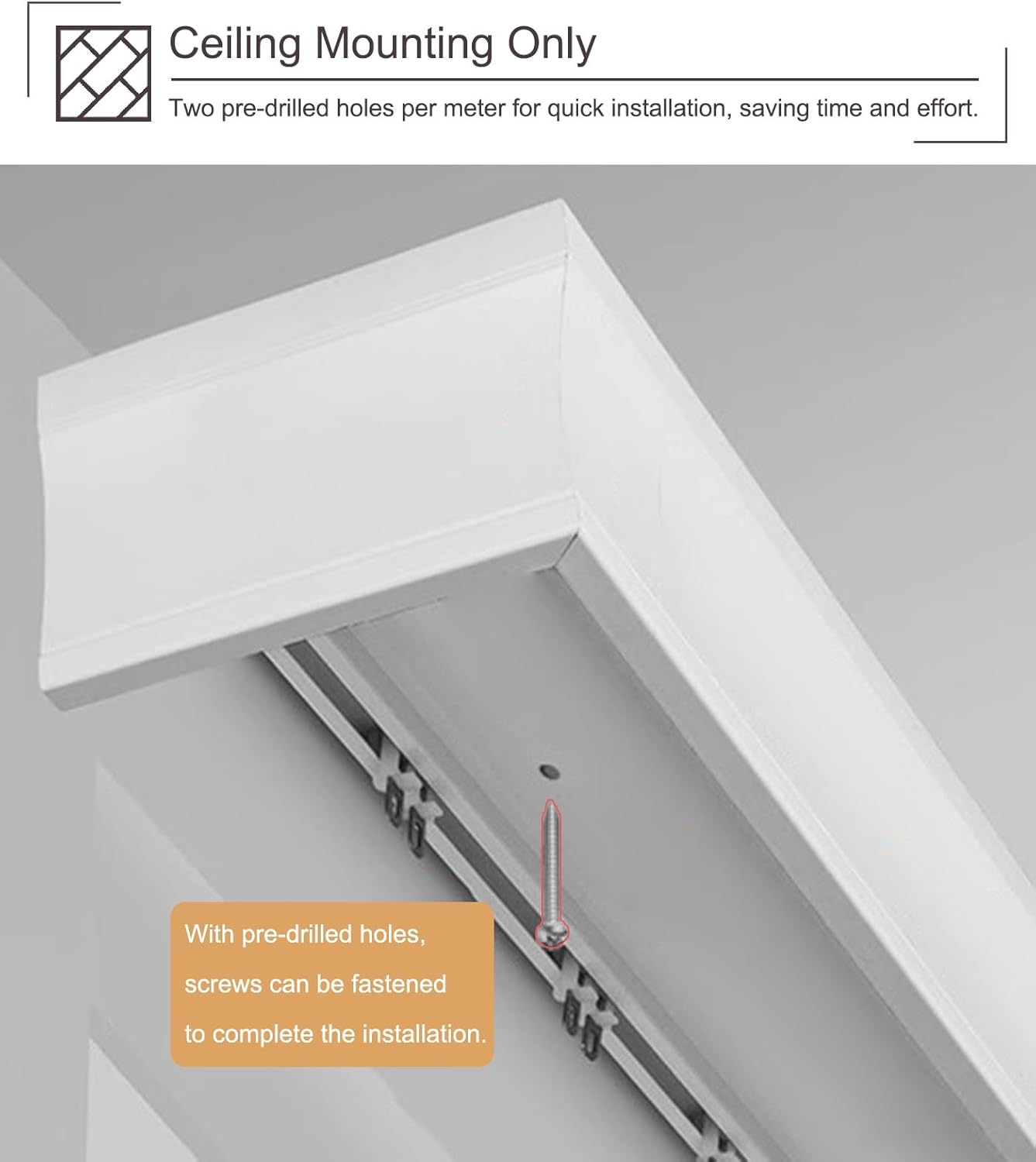 Ceiling Mounting Only

Two pre-drilled holes per meter for quick installation, saving time and effort.

With pre-drilled holes, screws can be fastened to complete the installation.