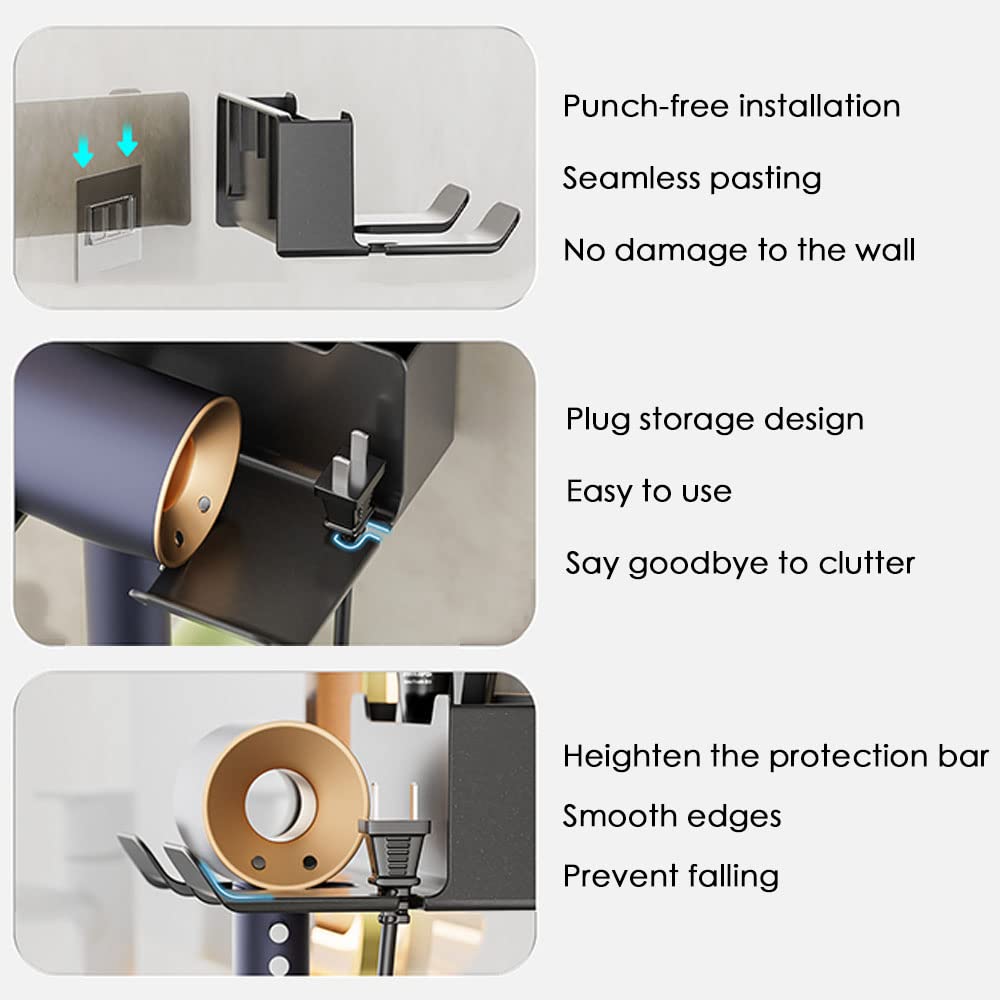 Punch-free installation

Seamless pasting

No damage to the wall

Plug storage design

Easy to use

Say goodbye to clutter

Heighten the protection bar

Smooth edges

Prevent falling