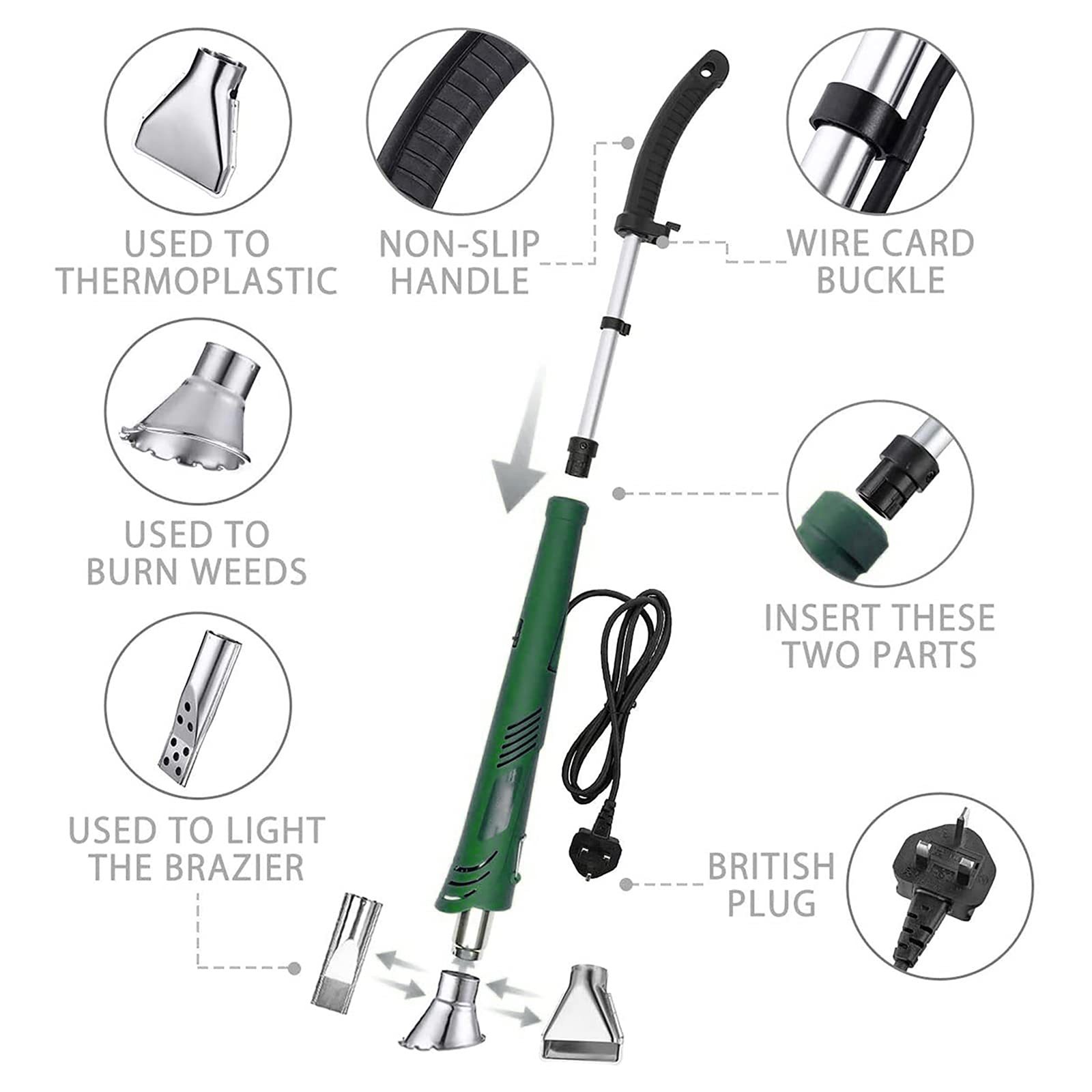 USED TO THERMOPLASTIC

NON-SLIP HANDLE

WIRE CARD BUCKLE

USED TO BURN WEEDS

INSERT THESE TWO PARTS

USED TO LIGHT THE BRAZIER

BRITISH PLUG