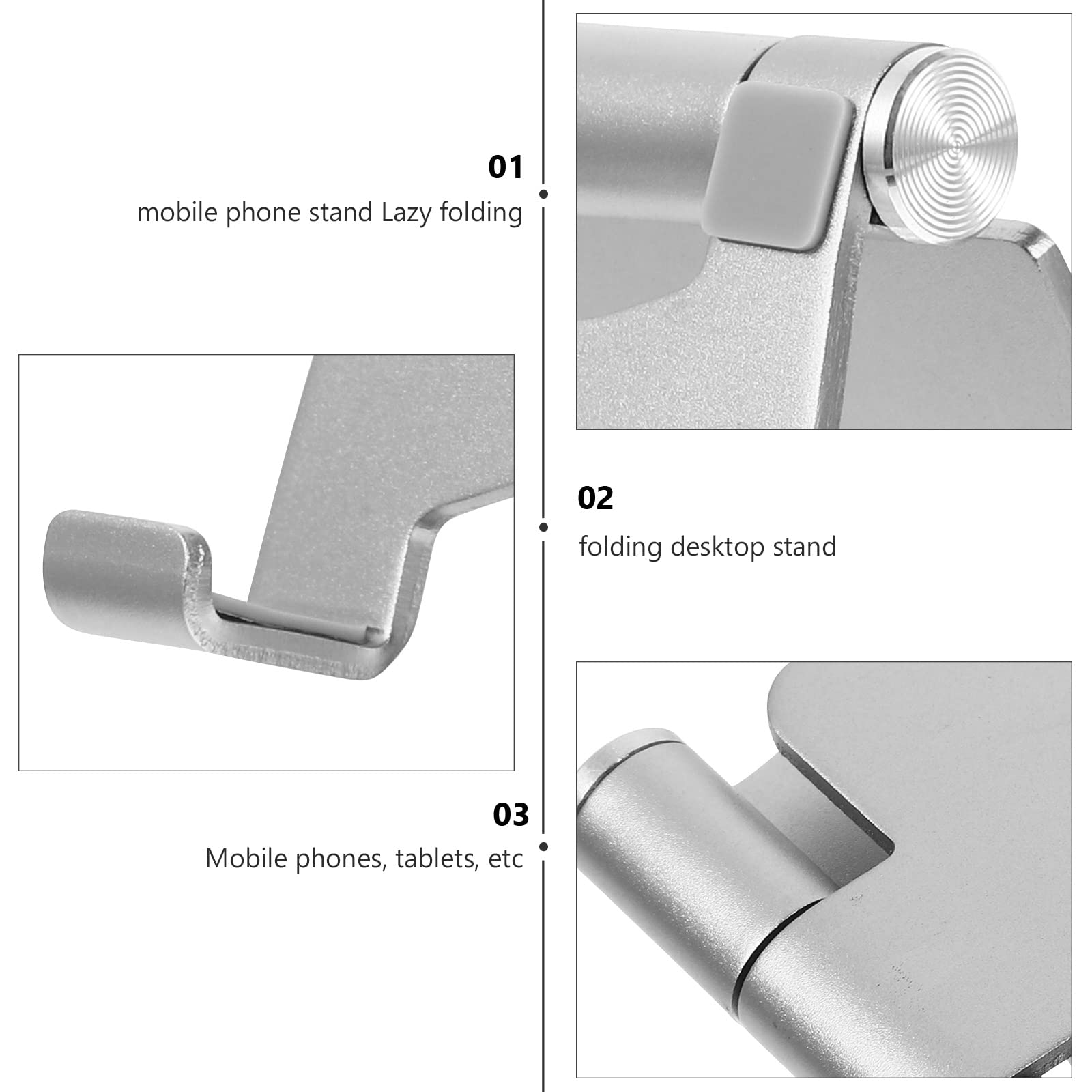 01

mobile phone stand Lazy folding

02

folding desktop stand

03

Mobile phones, tablets, etc