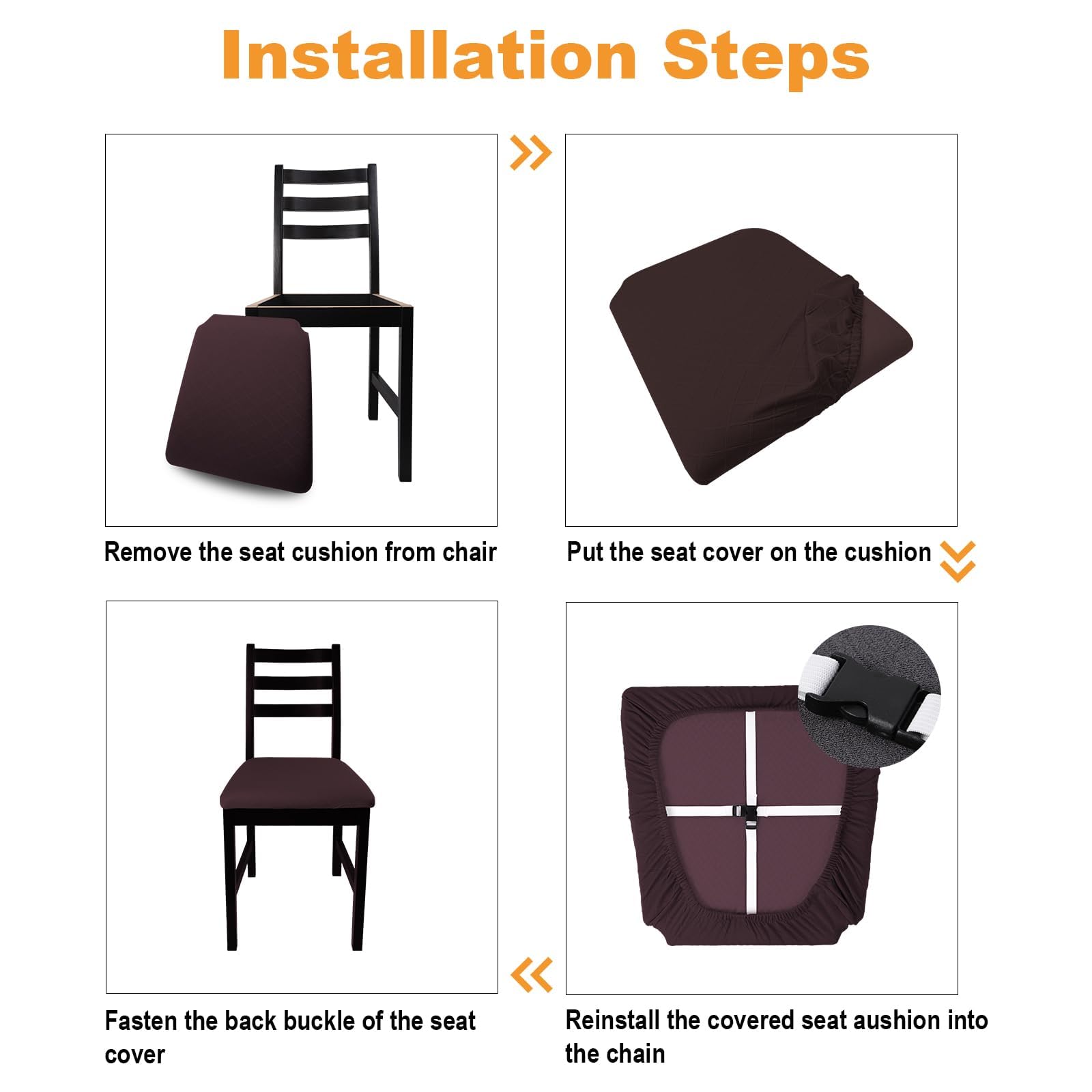 Installation Steps

Remove the seat cushion from chair

Put the seat cover on the cushion

Fasten the back buckle of the seat cover

Reinstall the covered seat aushion into the chain