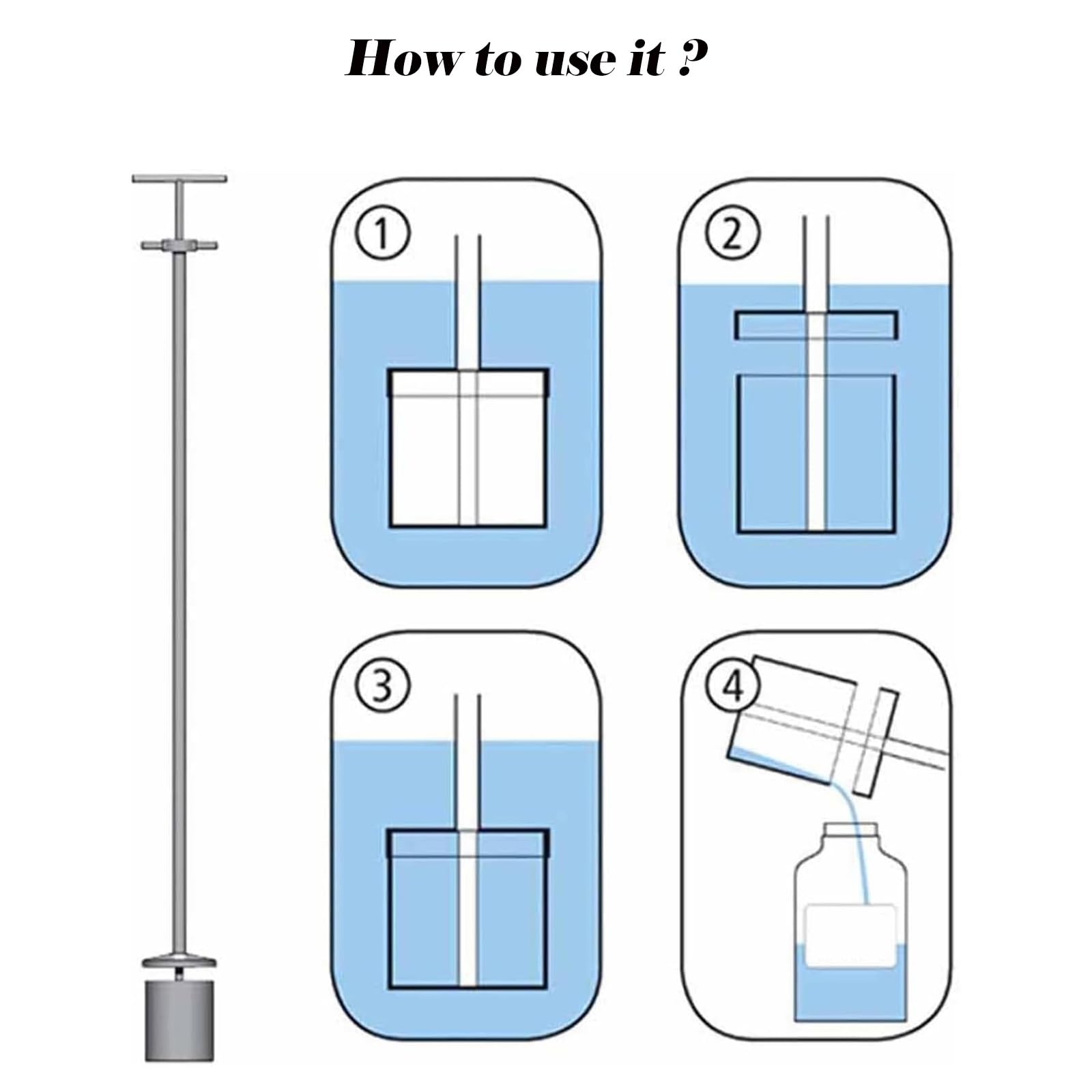 How to use it ?

①

②

③

④