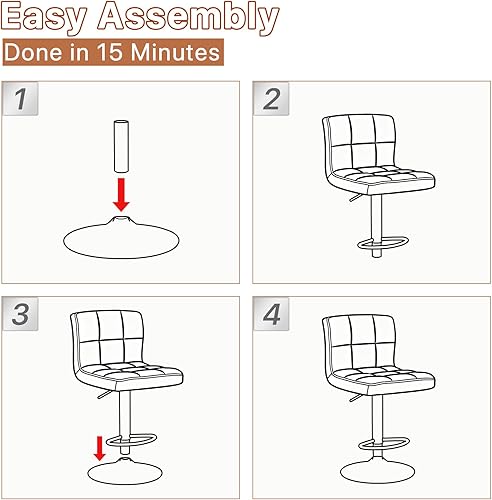 Easy Assembly
Done in 15 Minutes

1

2

3

4