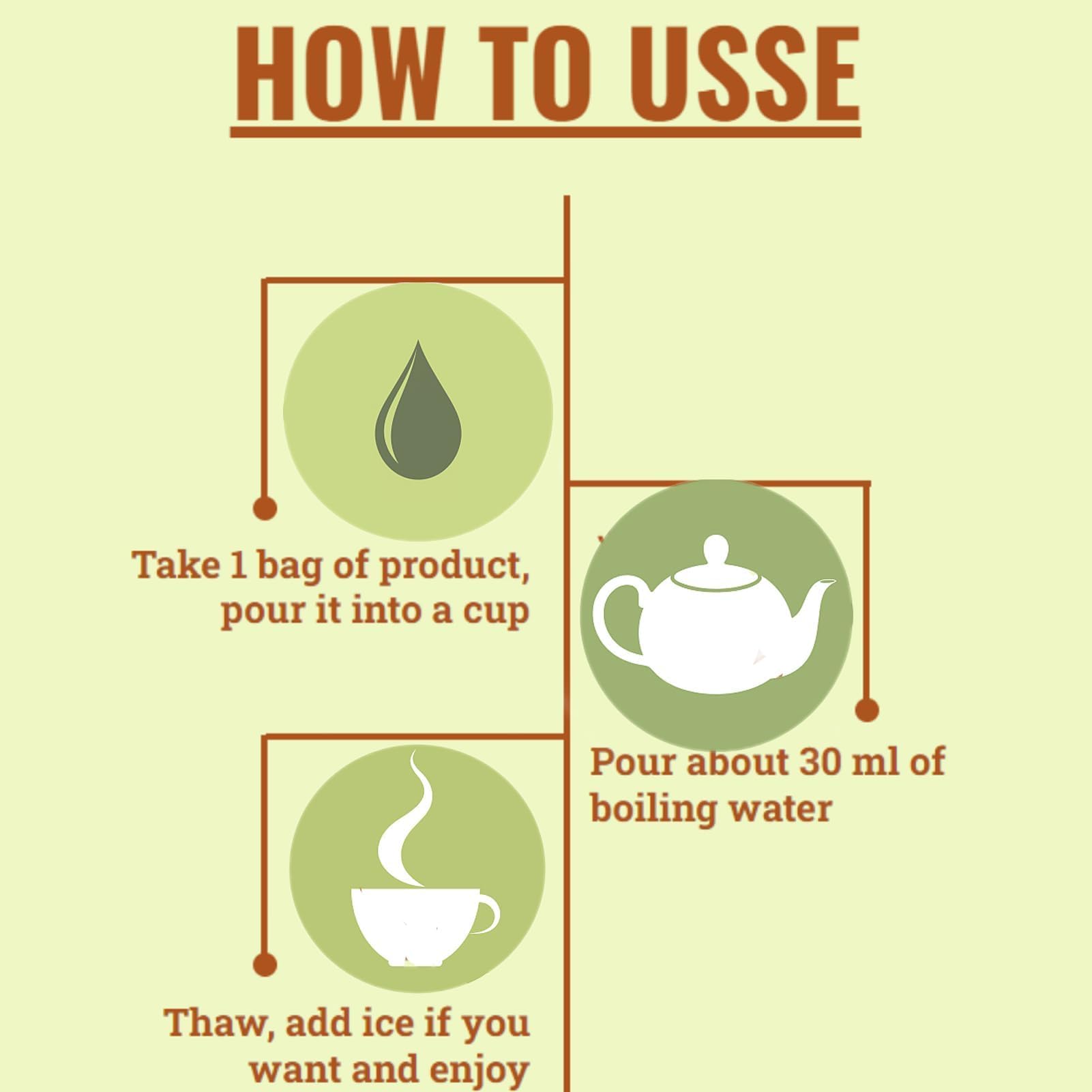 HOW TO USSE

Take 1 bag of product, pour it into a cup

Pour about 30 ml of boiling water

Thaw, add ice if you want and enjoy