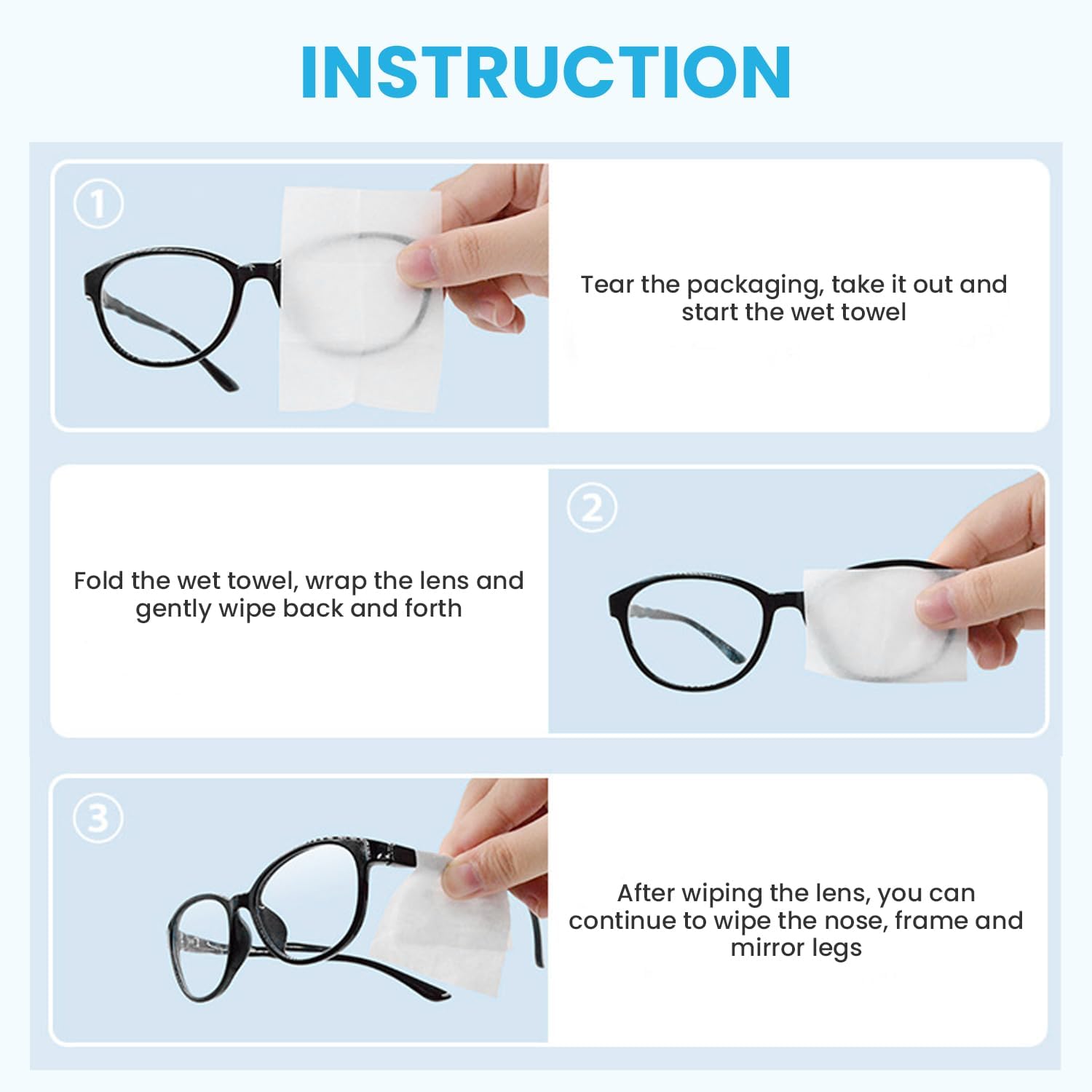 INSTRUCTION

1

Tear the packaging, take it out and start the wet towel

Fold the wet towel, wrap the lens and gently wipe back and forth

2

3

After wiping the lens, you can continue to wipe the nose, frame and mirror legs