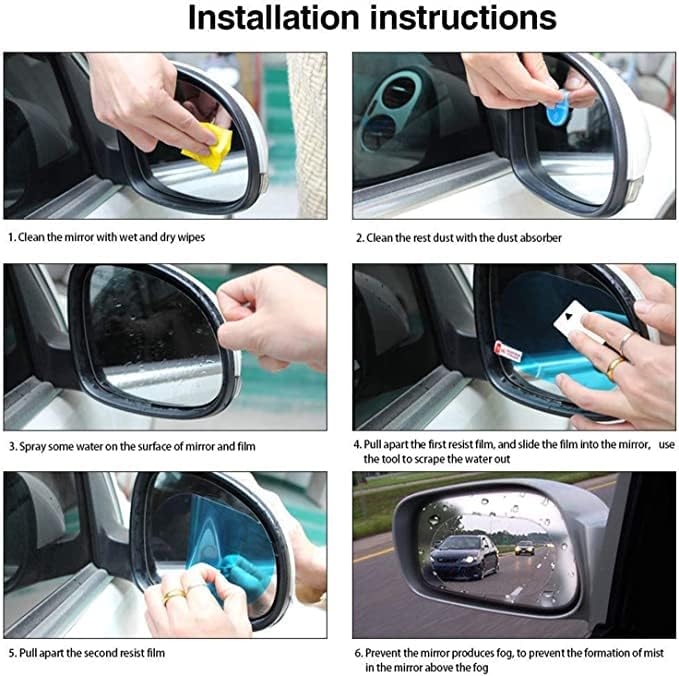 Installation instructions

1. Clean the mirror with wet and dry wipes

2. Clean the rest dust with the dust absorber

3. Spray some water on the surface of mirror and film

4. Pull apart the first resist film, and slide the film into the mirror, use the tool to scrape the water out

5. Pull apart the second resist film

6. Prevent the mirror produces fog, to prevent the formation of mist in the mirror above the fog