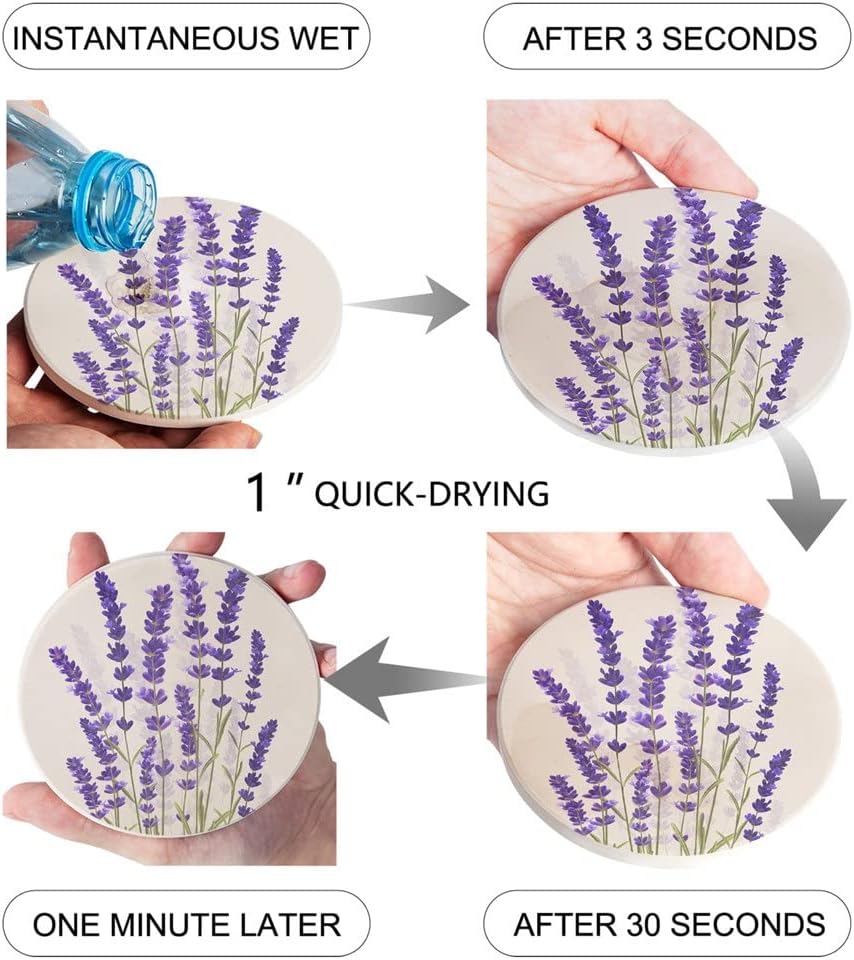 INSTANTANEOUS WET

AFTER 3 SECONDS

1 " QUICK-DRYING

ONE MINUTE LATER

AFTER 30 SECONDS