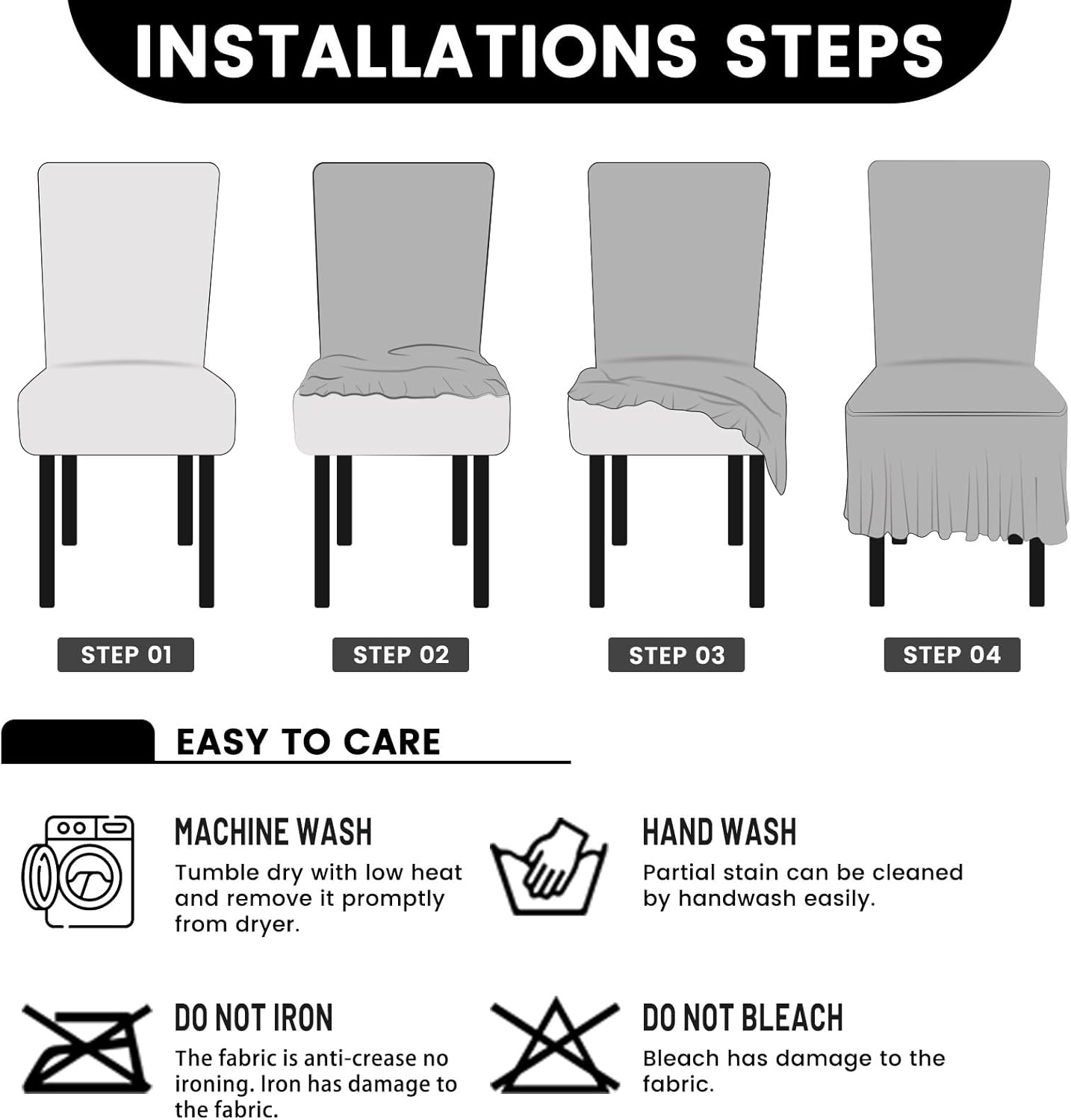 INSTALLATIONS STEPS

STEP 01

STEP 02

STEP 03

STEP 04

EASY TO CARE

MACHINE WASH
Tumble dry with low heat and remove it promptly from dryer.

HAND WASH
Partial stain can be cleaned by handwash easily.

DO NOT IRON
The fabric is anti-crease no ironing. Iron has damage to the fabric.

DO NOT BLEACH
Bleach has damage to the fabric.