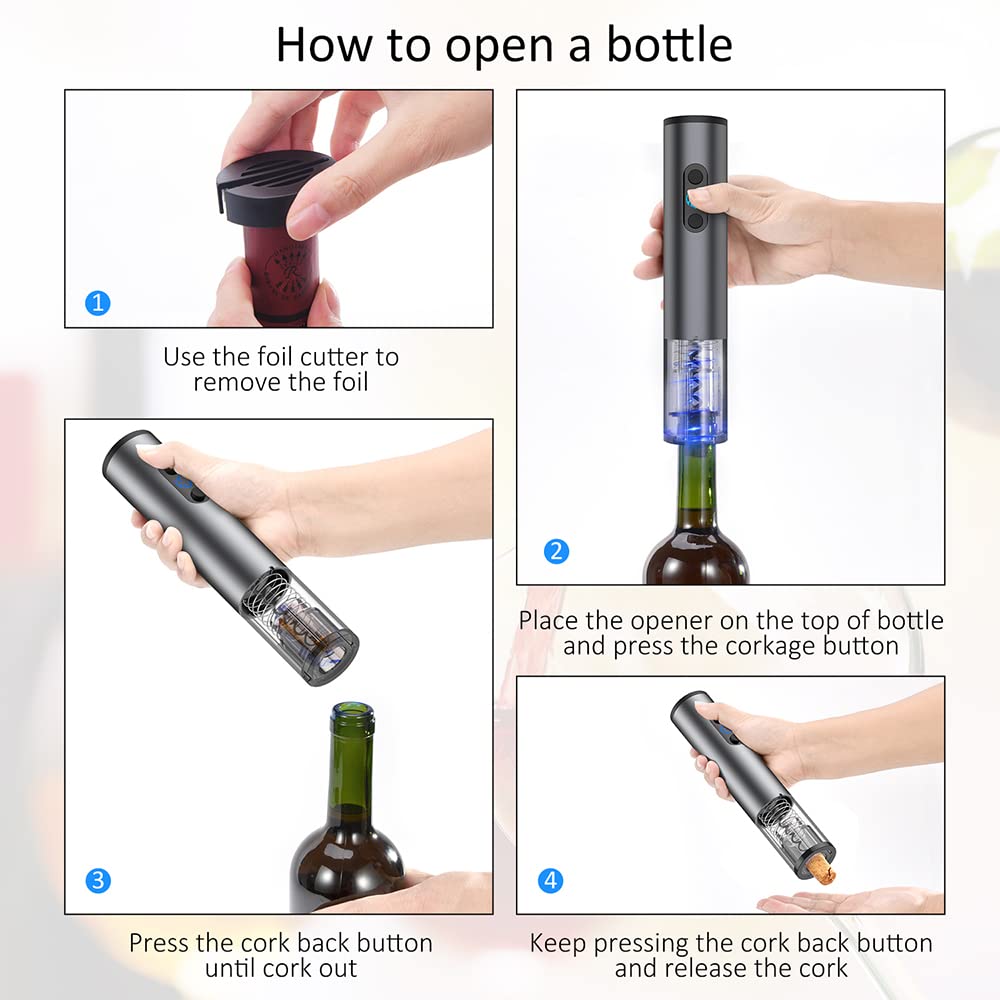 How to open a bottle

1

Use the foil cutter to remove the foil

2

Place the opener on the top of bottle and press the corkage button

3

Press the cork back button until cork out

4

Keep pressing the cork back button and release the cork