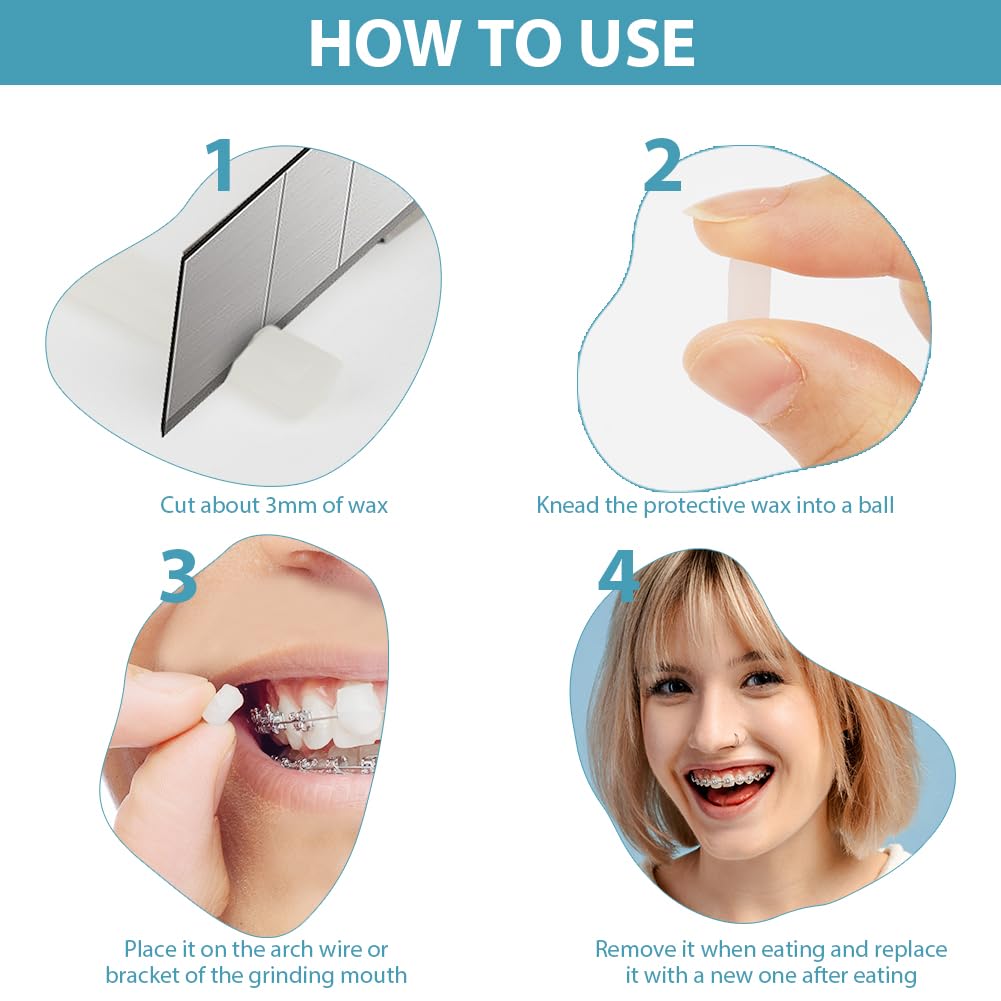 HOW TO USE

1

Cut about 3mm of wax

2

Knead the protective wax into a ball

3

Place it on the arch wire or bracket of the grinding mouth

4

Remove it when eating and replace it with a new one after eating