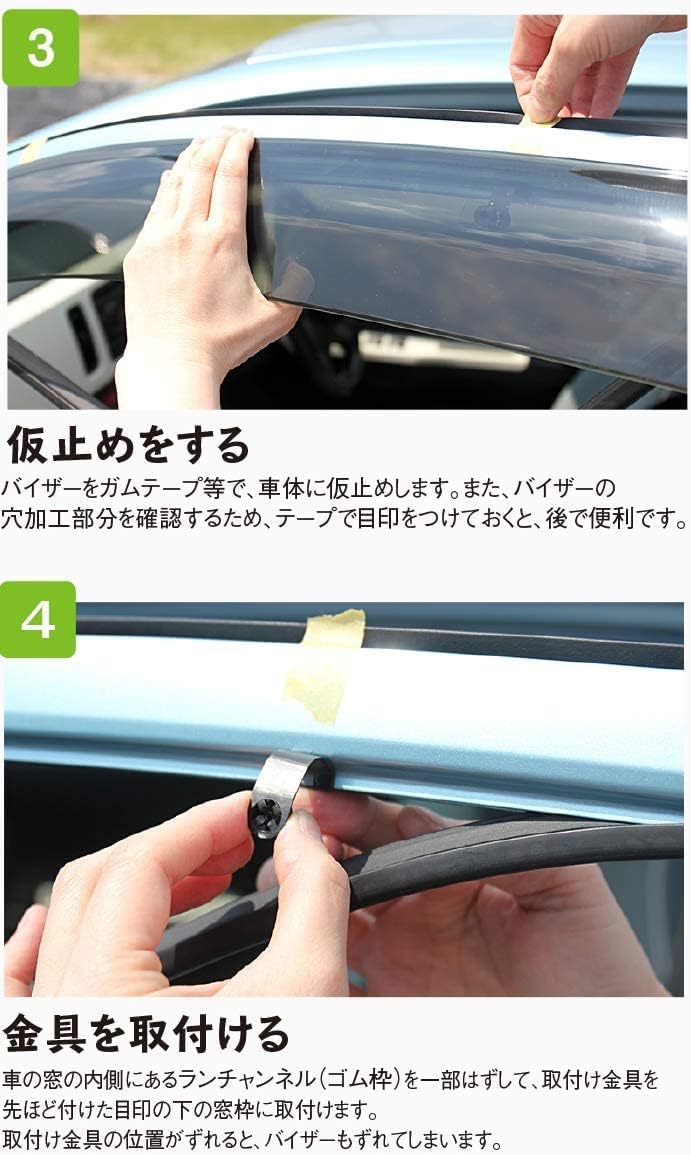 3

仮止めをする

バイザーをガムテープ等で、車体に仮止めします。また、バイザーの穴加工部分を確認するため、テープで目印をつけておくと、後で便利です。

4

金具を取付ける

車の窓の内側にあるランチャンネル（ゴム枠）を一部はずして、取付け金具を先ほど付けた目印の下の窓枠に取付けます。
取付け金具の位置がずれると、バイザーもずれてしまいます。