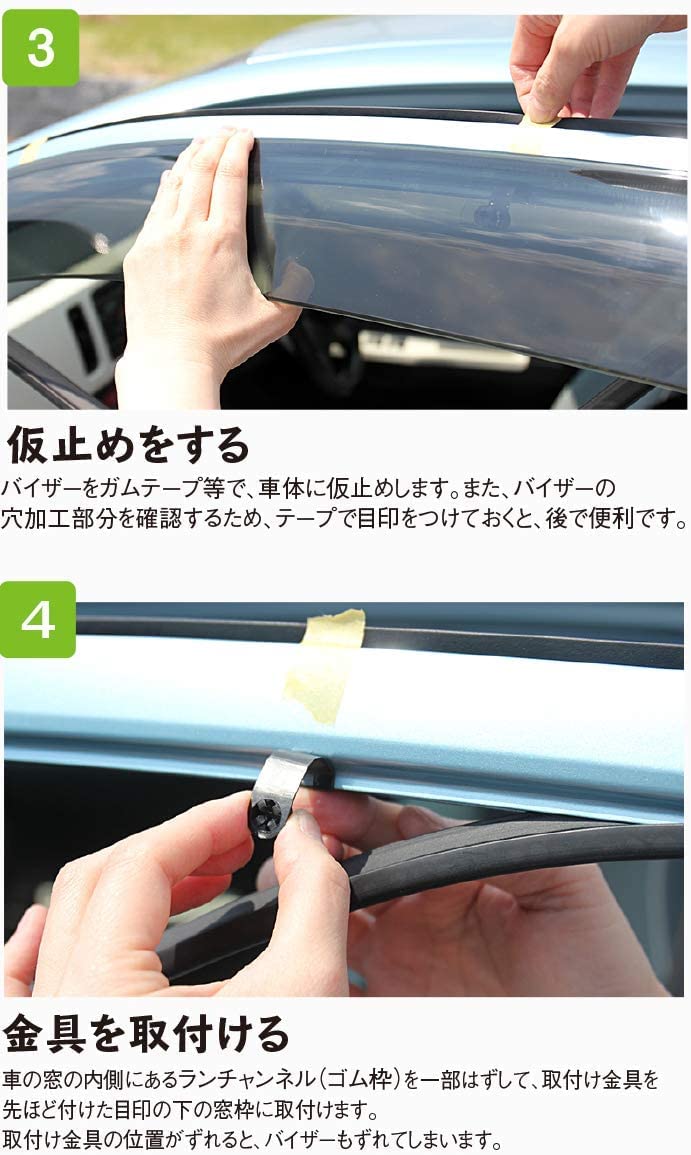 3

仮止めをする

バイザーをガムテープ等で、車体に仮止めします。また、バイザーの穴加工部分を確認するため、テープで目印をつけておくと、後で便利です。

4

金具を取付ける

車の窓の内側にあるランチャンネル(ゴム枠)を一部はずして、取付け金具を先ほど付けた目印の下の窓枠に取付けます。
取付け金具の位置がずれると、バイザーもずれてしまいます。