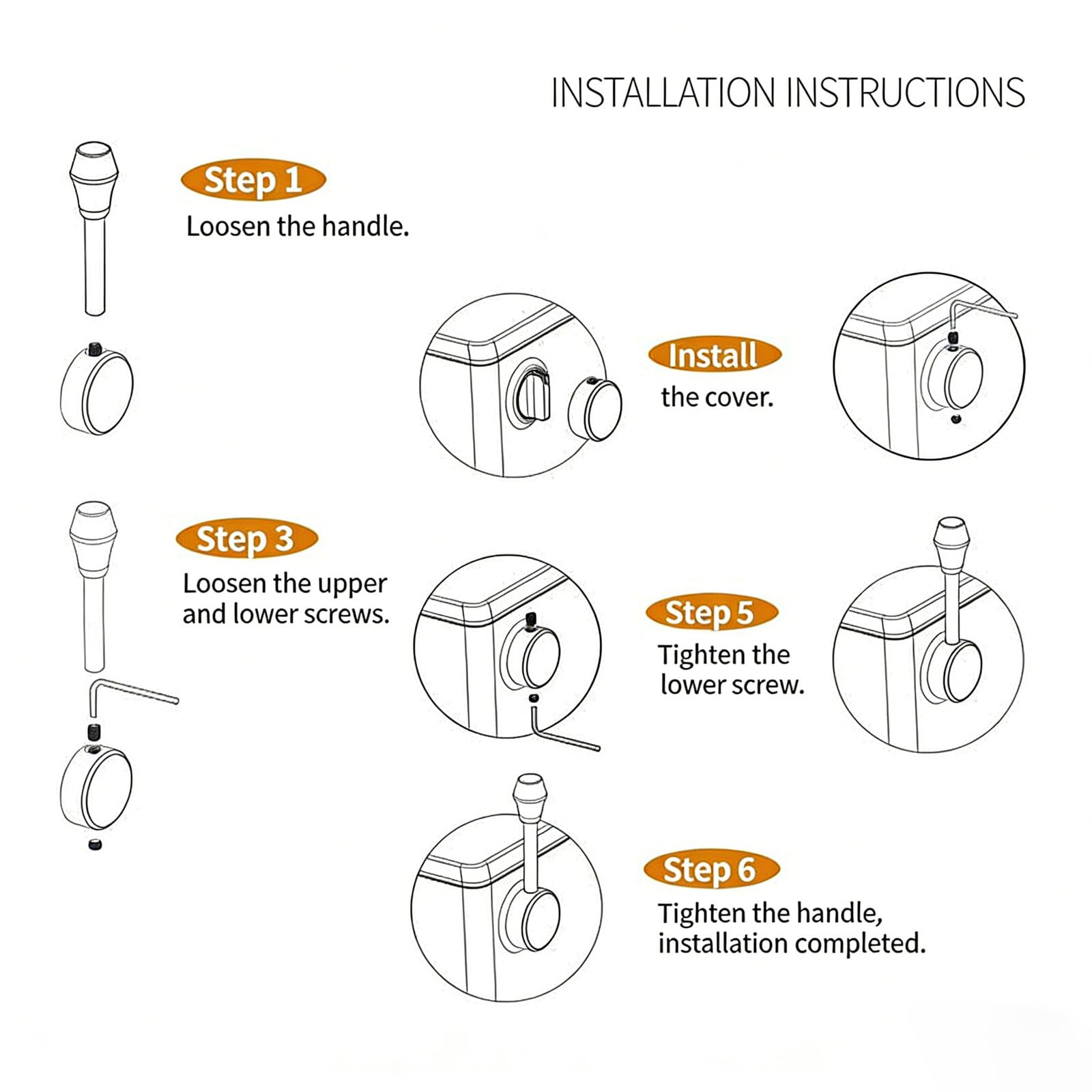 INSTALLATION INSTRUCTIONS

Step 1
Loosen the handle.

Install
the cover.

Step 3
Loosen the upper and lower screws.

Step 5
Tighten the lower screw.

Step 6
Tighten the handle, installation completed.