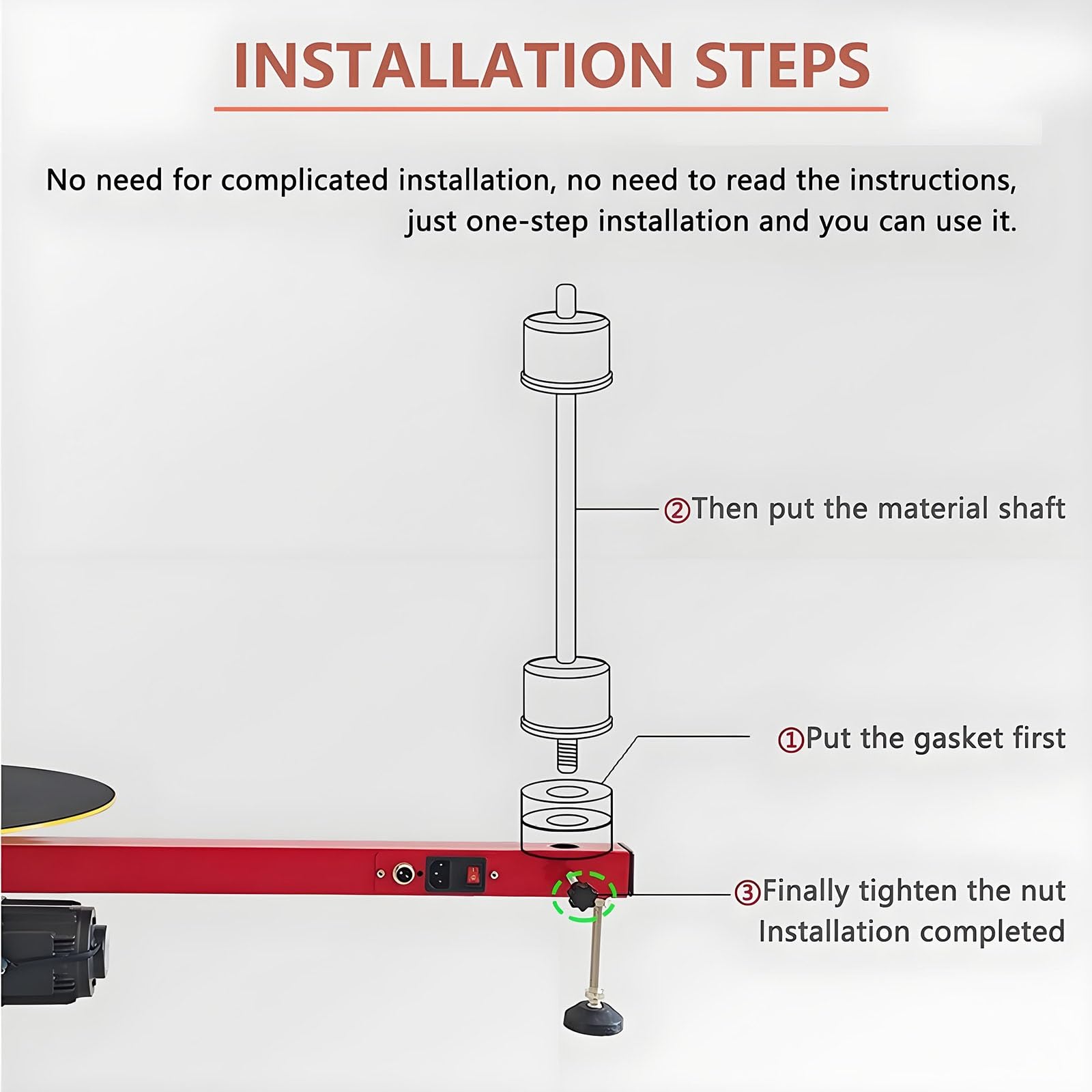 INSTALLATION STEPS

No need for complicated installation, no need to read the instructions, just one-step installation and you can use it.

②Then put the material shaft

①Put the gasket first

③Finally tighten the nut
Installation completed